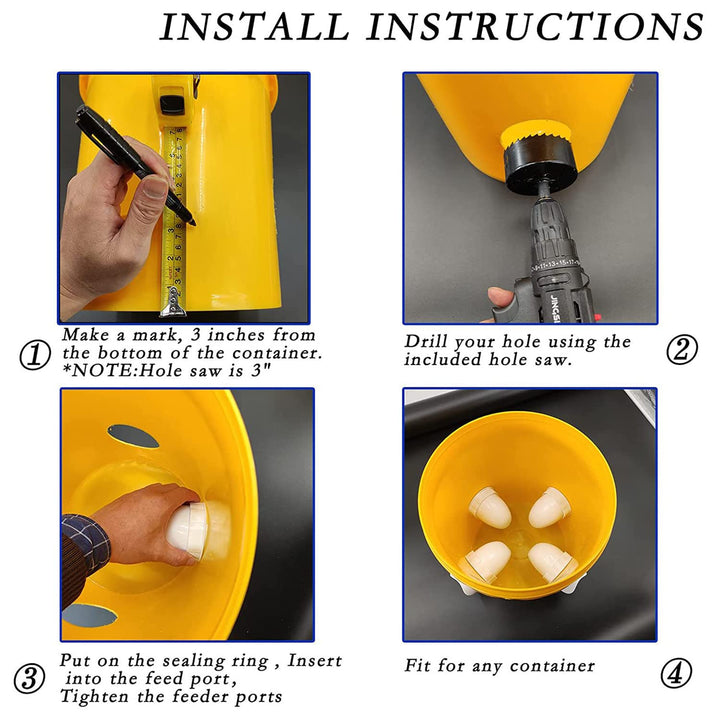 INSTALL INSTRUCTIONS

①
Make a mark, 3 inches from the bottom of the container.
*NOTE:Hole saw is 3"

Drill your hole using the included hole saw.
②

③
Put on the sealing ring , Insert into the feed port,
Tighten the feeder ports

Fit for any container
④