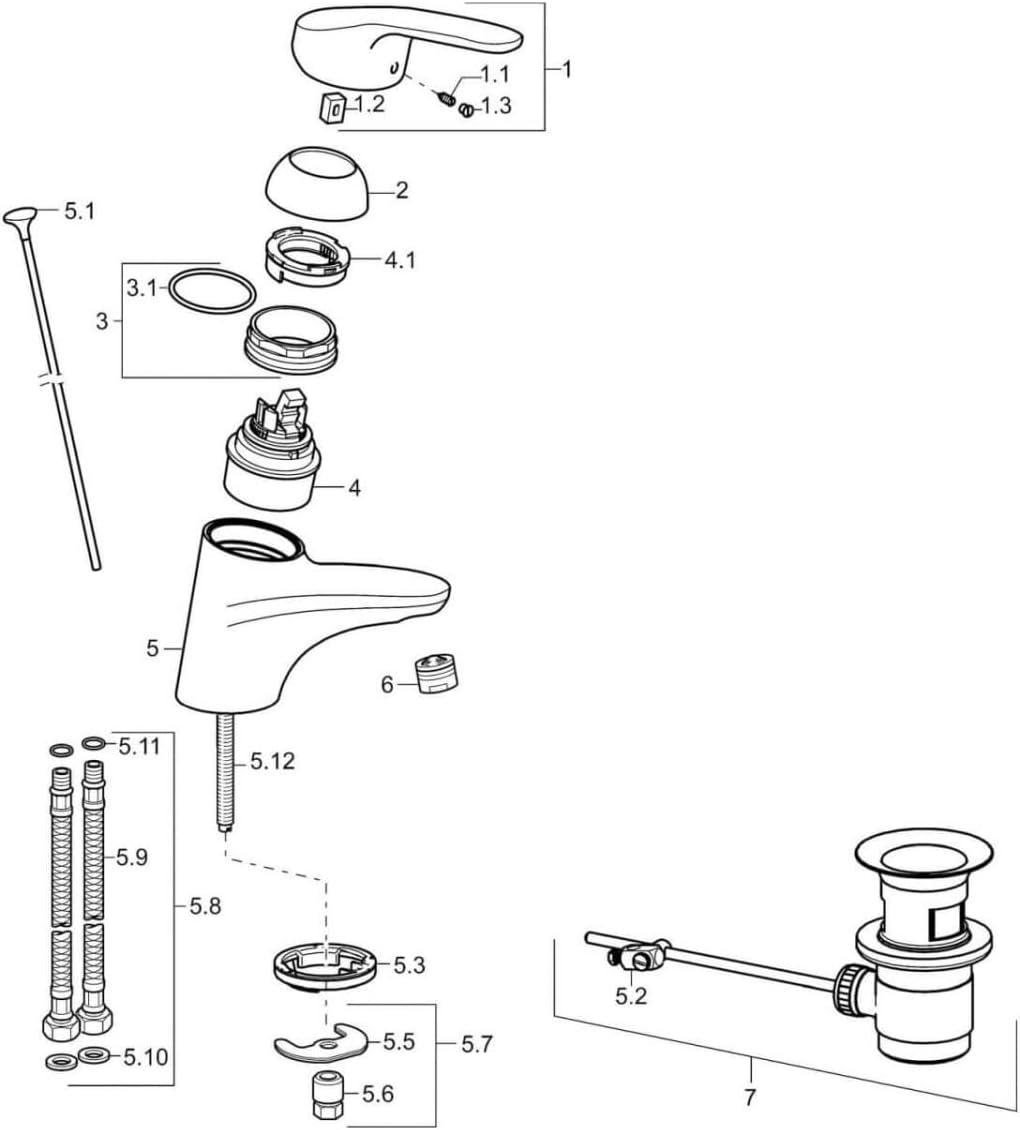 1
1.1
1.2
1.3
2
5.1
4.1
3.1
3
4
5
6
5.11
5.12
5.9
5.8
5.3
5.2
5.5
5.7
5.10
5.6
7