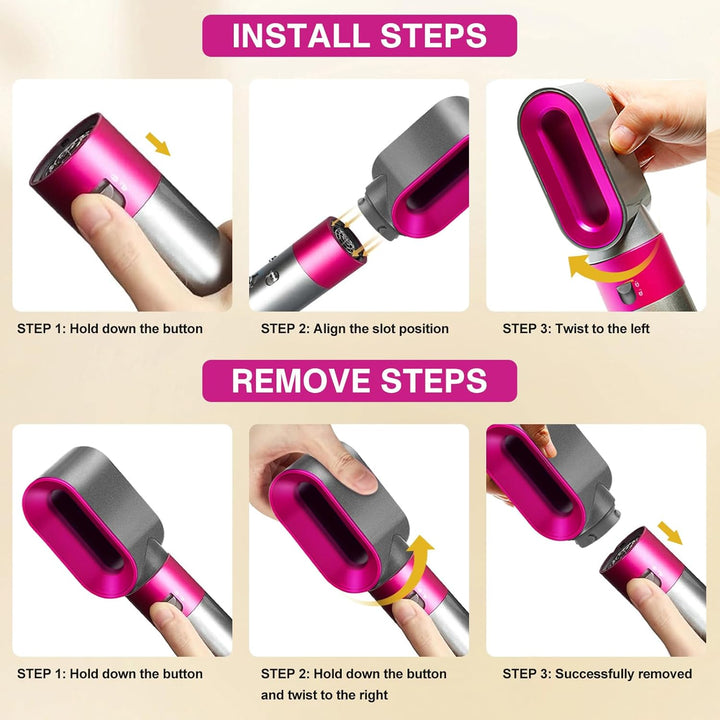 INSTALL STEPS

STEP 1: Hold down the button

STEP 2: Align the slot position

STEP 3: Twist to the left

REMOVE STEPS

STEP 1: Hold down the button

STEP 2: Hold down the button and twist to the right

STEP 3: Successfully removed