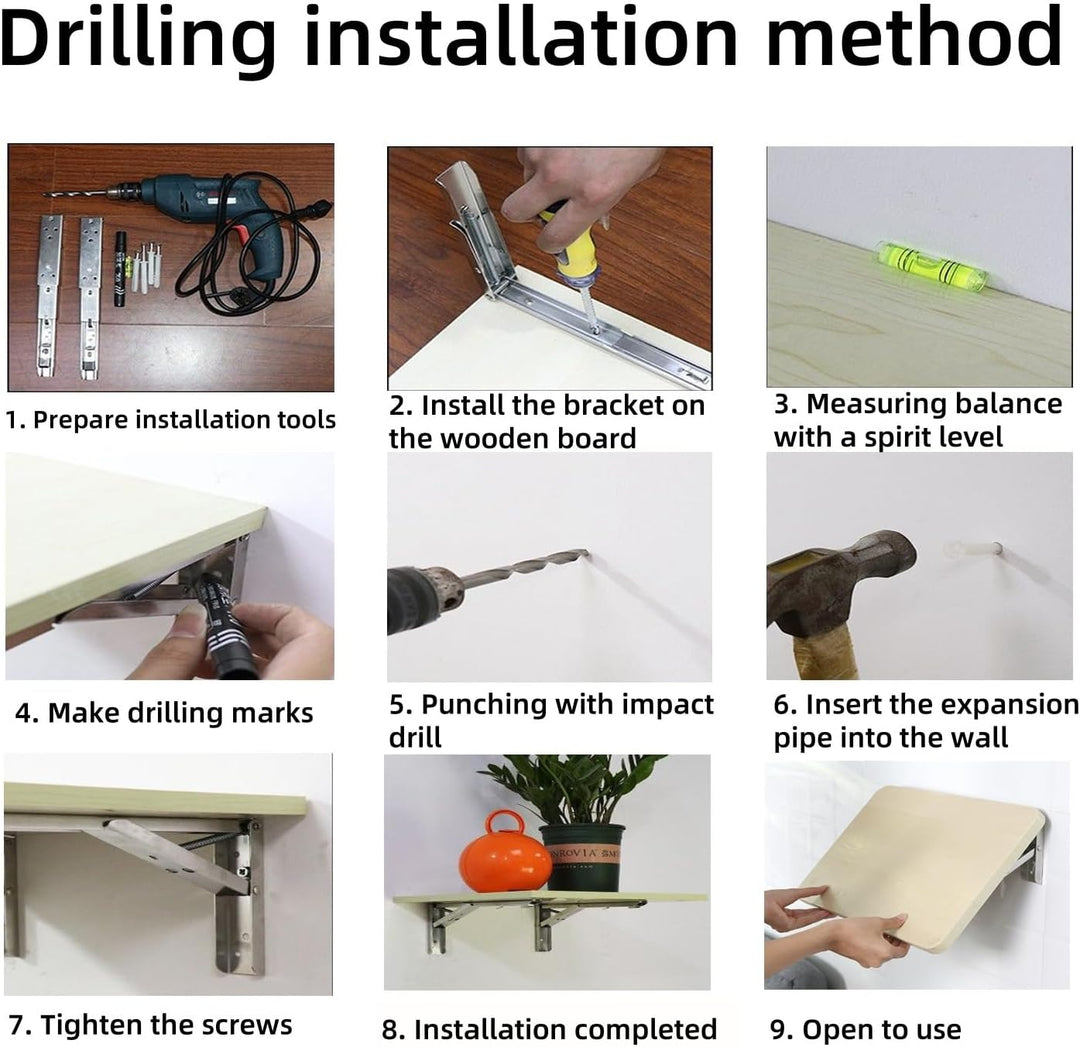 Drilling installation method

1. Prepare installation tools

2. Install the bracket on the wooden board

3. Measuring balance with a spirit level

4. Make drilling marks

5. Punching with impact drill

6. Insert the expansion pipe into the wall

7. Tighten the screws

8. Installation completed

9. Open to use