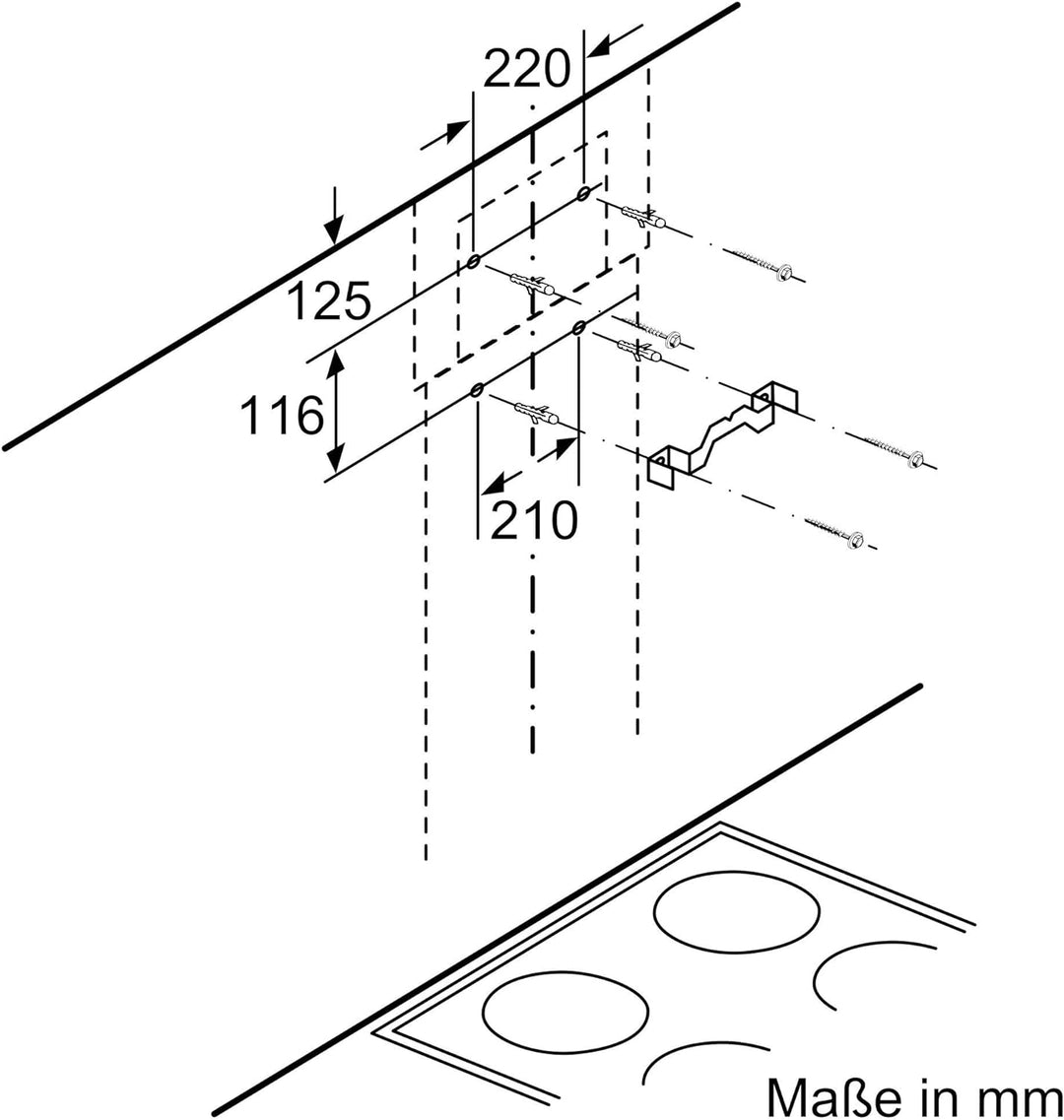 220
125
116
210
Maße in mm