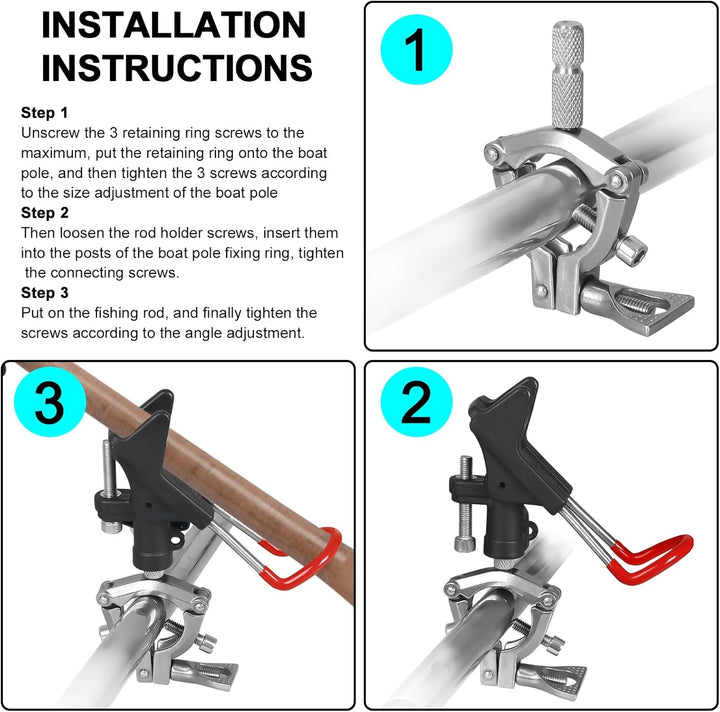 INSTALLATION INSTRUCTIONS

Step 1
Unscrew the 3 retaining ring screws to the maximum, put the retaining ring onto the boat pole, and then tighten the 3 screws according to the size adjustment of the boat pole
Step 2
Then loosen the rod holder screws, insert them into the posts of the boat pole fixing ring, tighten the connecting screws.
Step 3
Put on the fishing rod, and finally tighten the screws according to the angle adjustment.

1

3

2