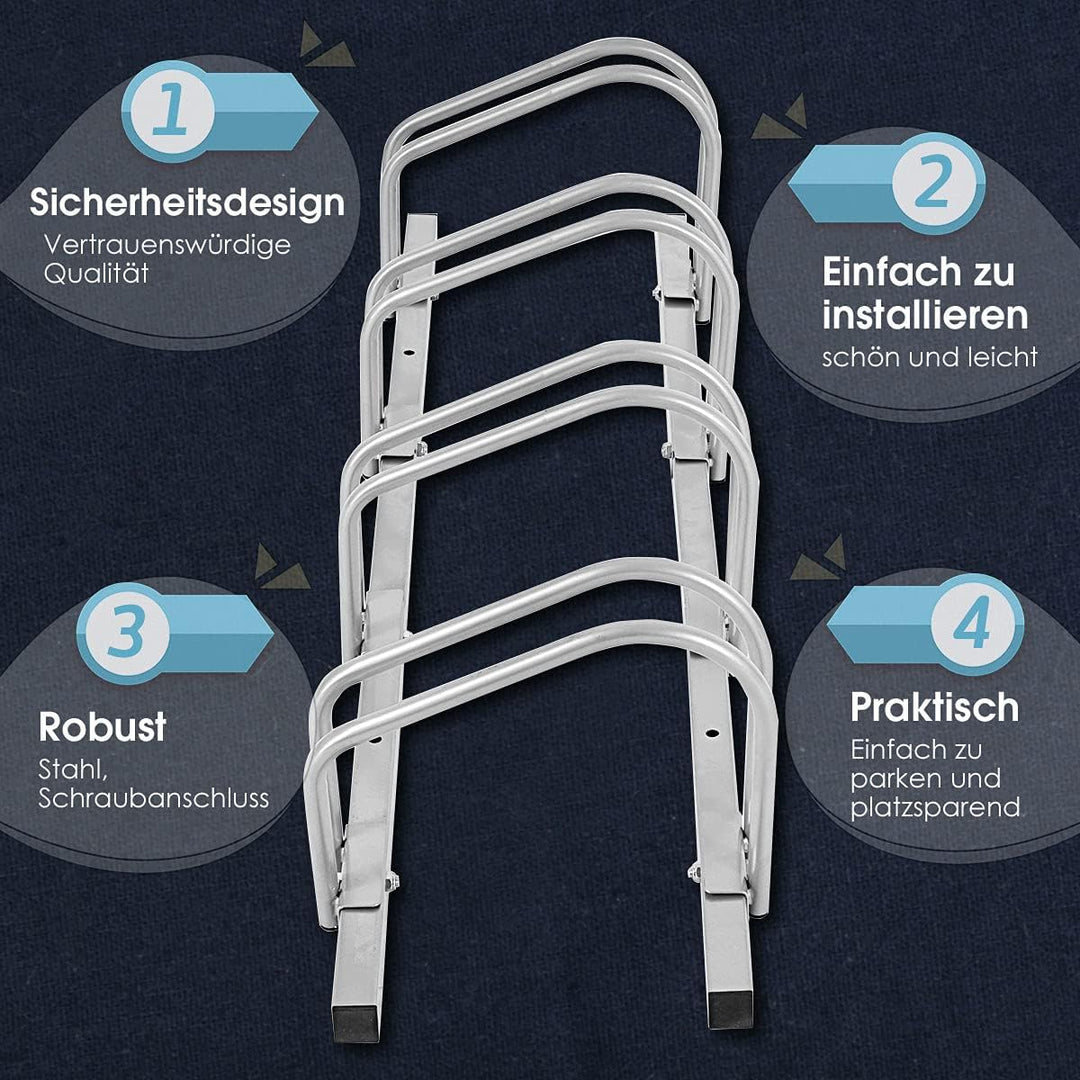 1

Sicherheitsdesign
Vertrauenswürdige Qualität

2

Einfach zu installieren
schön und leicht

3

Robust
Stahl, Schraubanschluss

4

Praktisch
Einfach zu parken und platzsparend