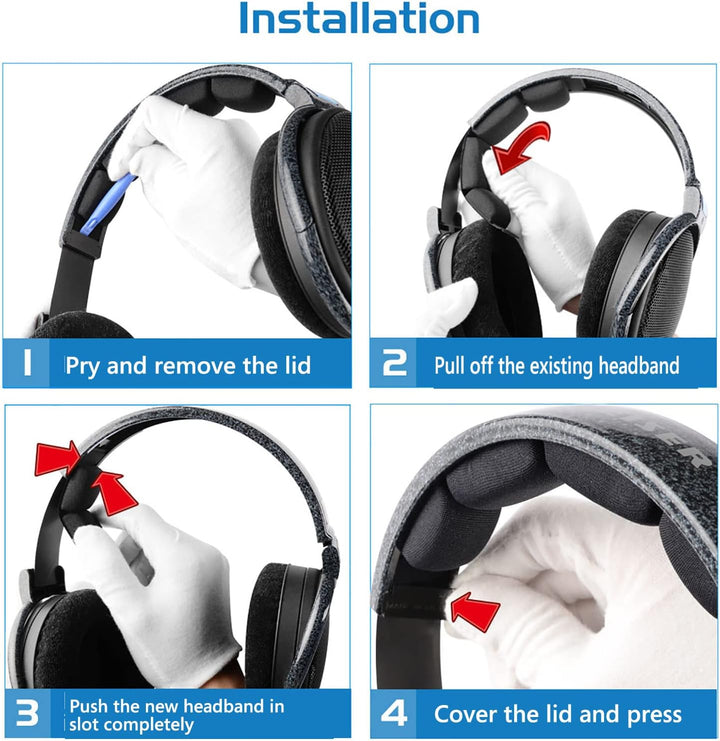 Installation

1 Pry and remove the lid

2 Pull off the existing headband

3 Push the new headband in slot completely

4 Cover the lid and press