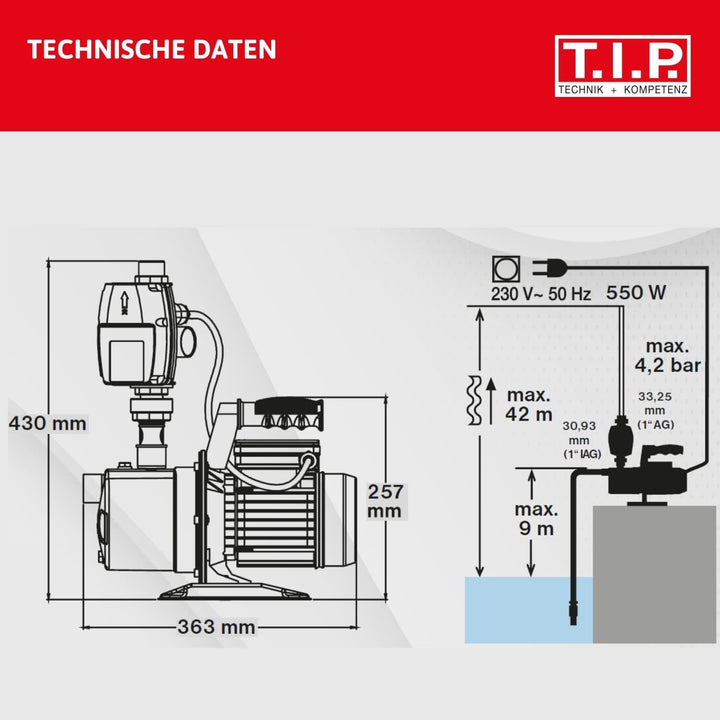 TECHNISCHE DATEN

T.I.P.
TECHNIK + KOMPETENZ

430 mm

257 mm

363 mm

230 V~ 50 Hz

550 W

max. 4,2 bar

max. 42 m

33,25 mm (1" AG)

30,93 mm (1" IAG)

max. 9 m