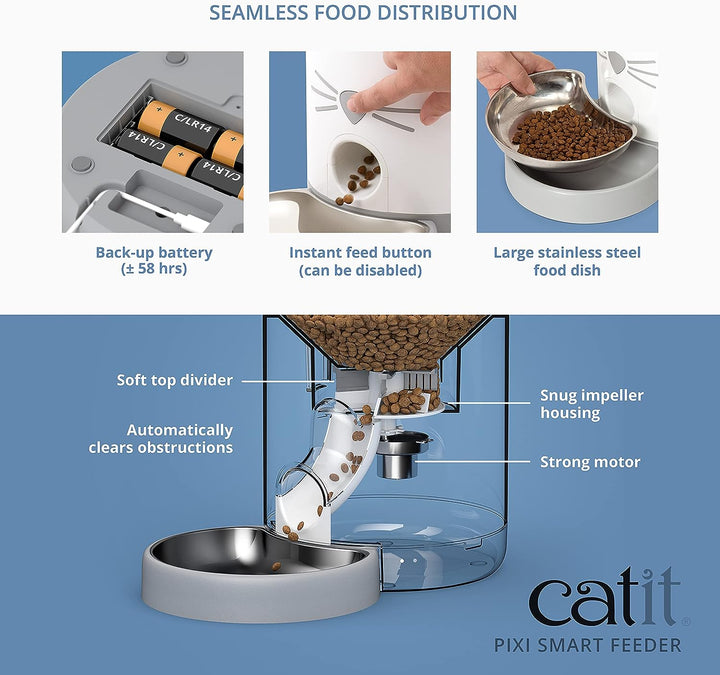 SEAMLESS FOOD DISTRIBUTION

C/LR14
C/LR14
C/LR14

Back-up battery
(± 58 hrs)

Instant feed button
(can be disabled)

Large stainless steel
food dish

Soft top divider

Automatically
clears obstructions

Snug impeller
housing

Strong motor

catit®
PIXI SMART FEEDER