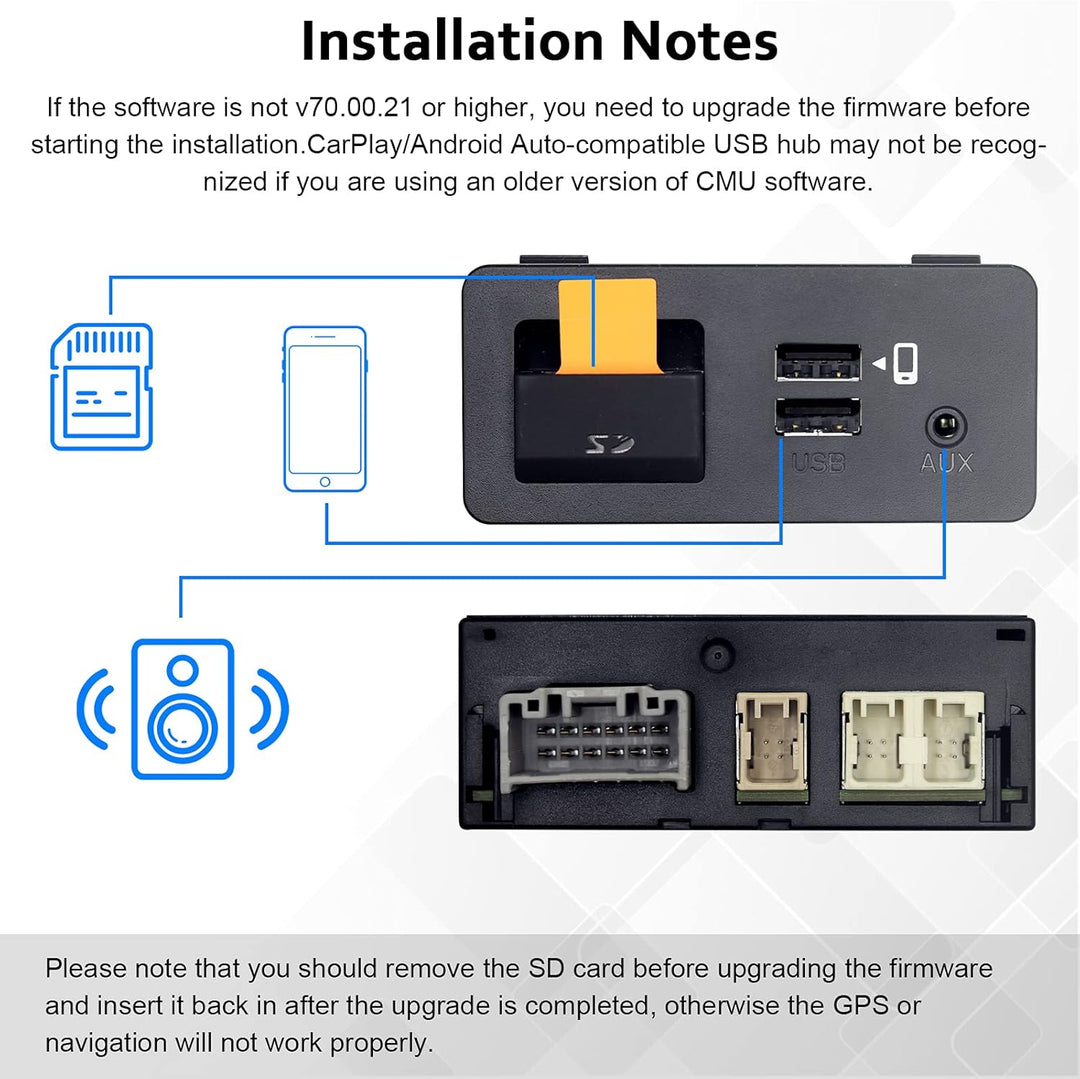 Installation Notes

If the software is not v70.00.21 or higher, you need to upgrade the firmware before starting the installation.CarPlay/Android Auto-compatible USB hub may not be recognized if you are using an older version of CMU software.

SD

USB

AUX

Please note that you should remove the SD card before upgrading the firmware and insert it back in after the upgrade is completed, otherwise the GPS or navigation will not work properly.