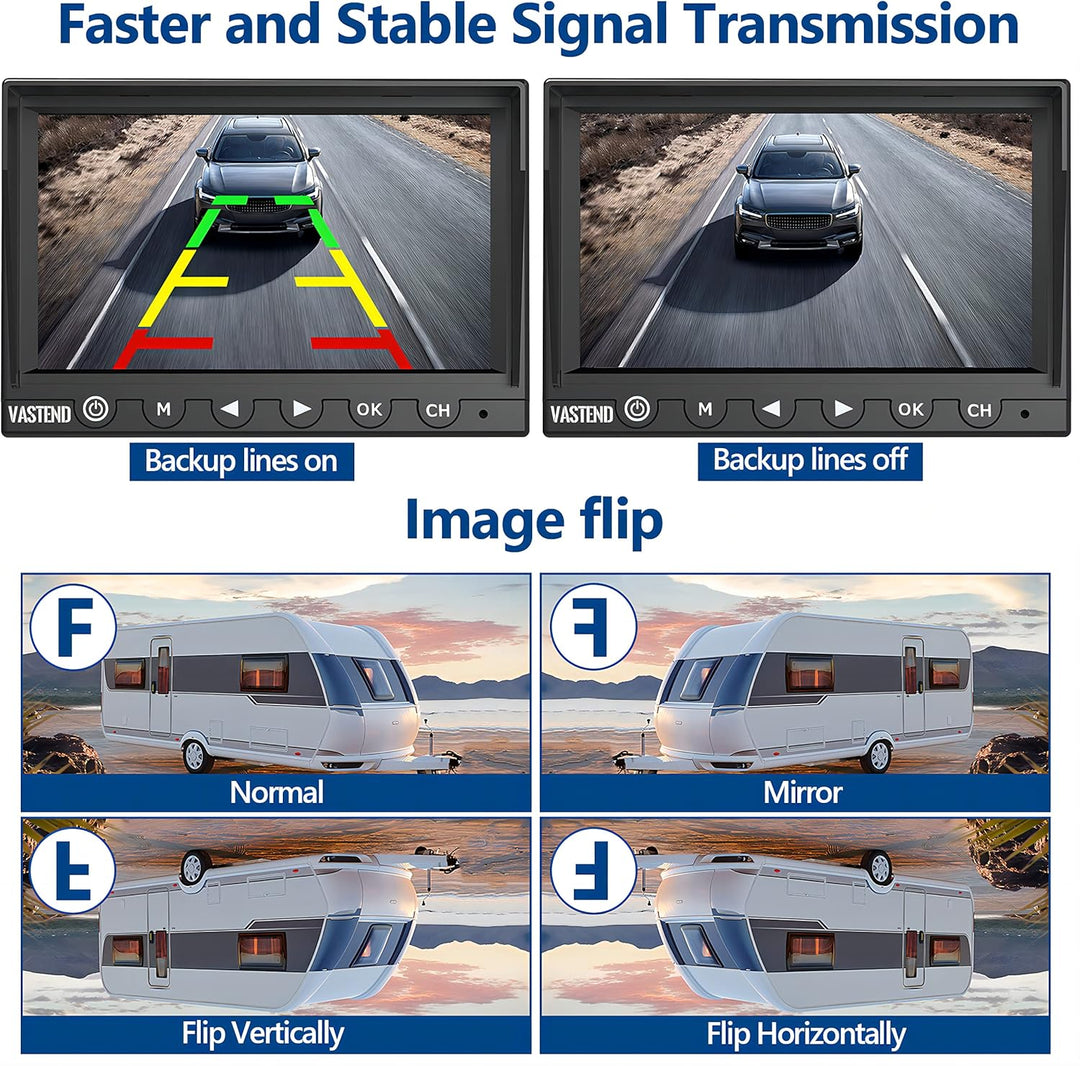 Faster and Stable Signal Transmission

VASTEND M OK CH

VASTEND M OK CH

Backup lines on

Backup lines off

Image flip

F

Normal

F

Mirror

F

Flip Vertically

F

Flip Horizontally