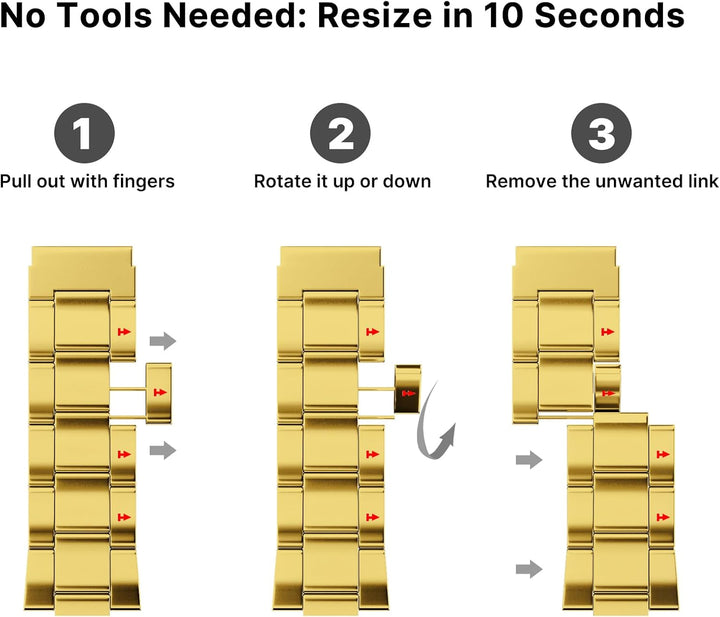 No Tools Needed: Resize in 10 Seconds

1
Pull out with fingers

2
Rotate it up or down

3
Remove the unwanted link