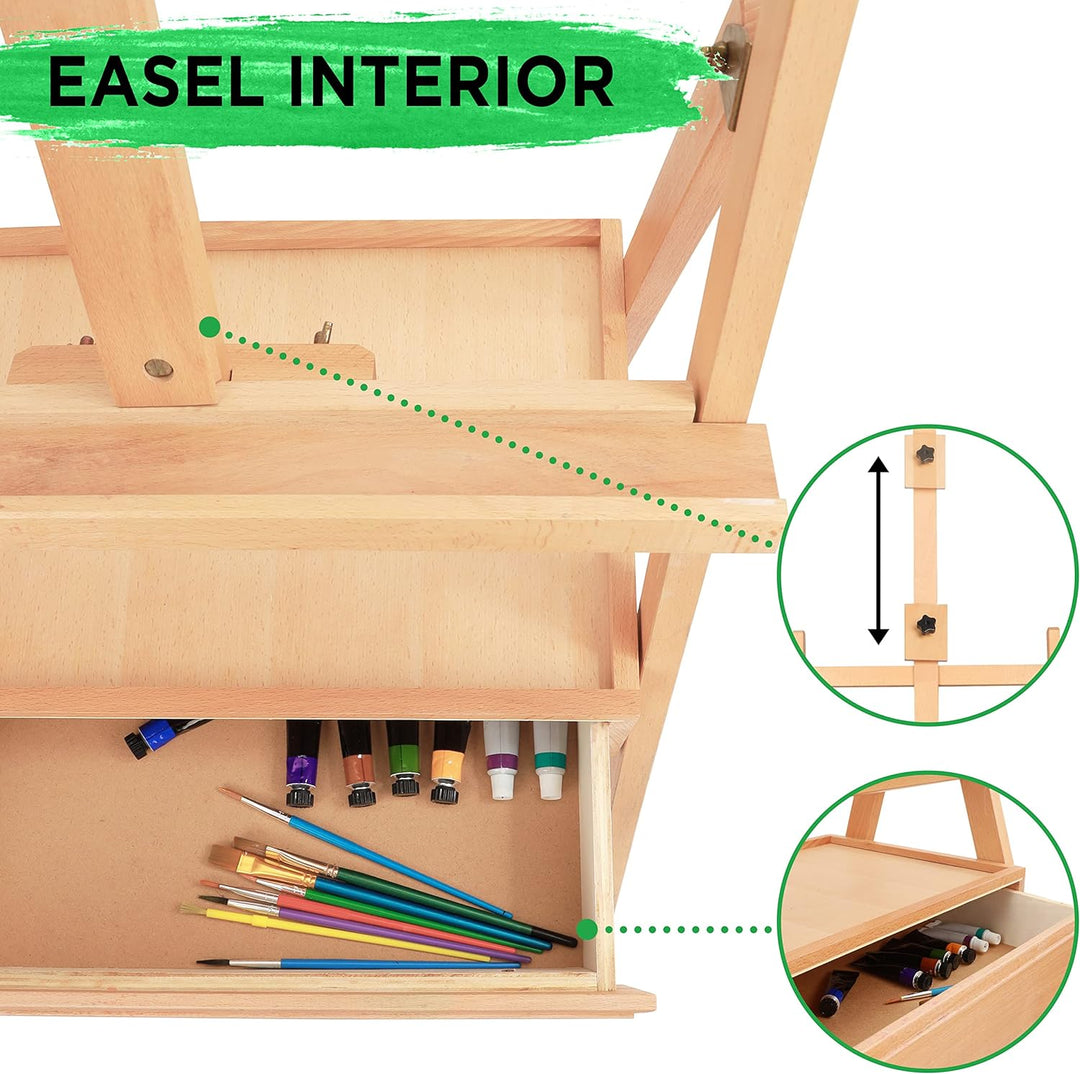 EASEL INTERIOR