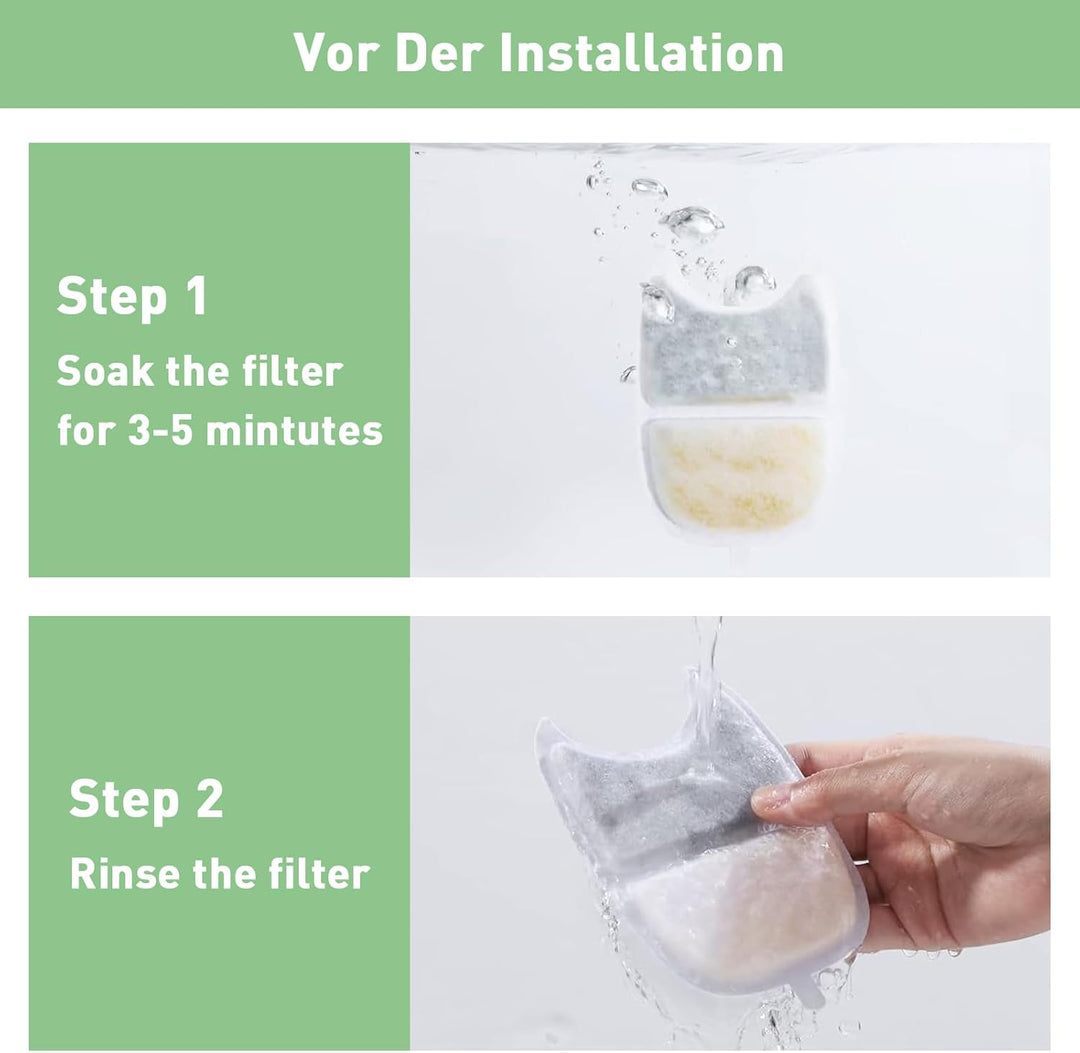 Vor Der Installation

Step 1
Soak the filter for 3-5 mintutes

Step 2
Rinse the filter