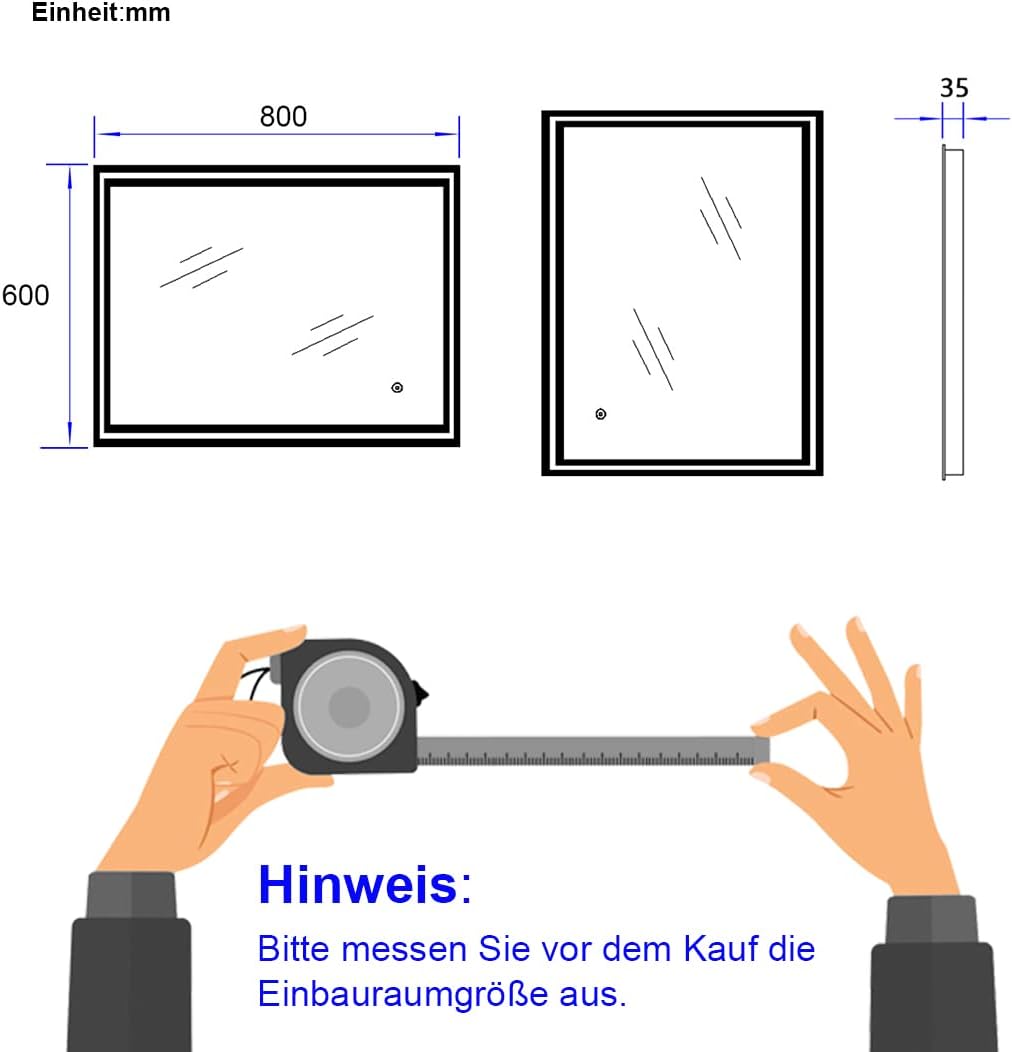 Einheit:mm

800

600

35

Hinweis:

Bitte messen Sie vor dem Kauf die Einbauraumgröße aus.