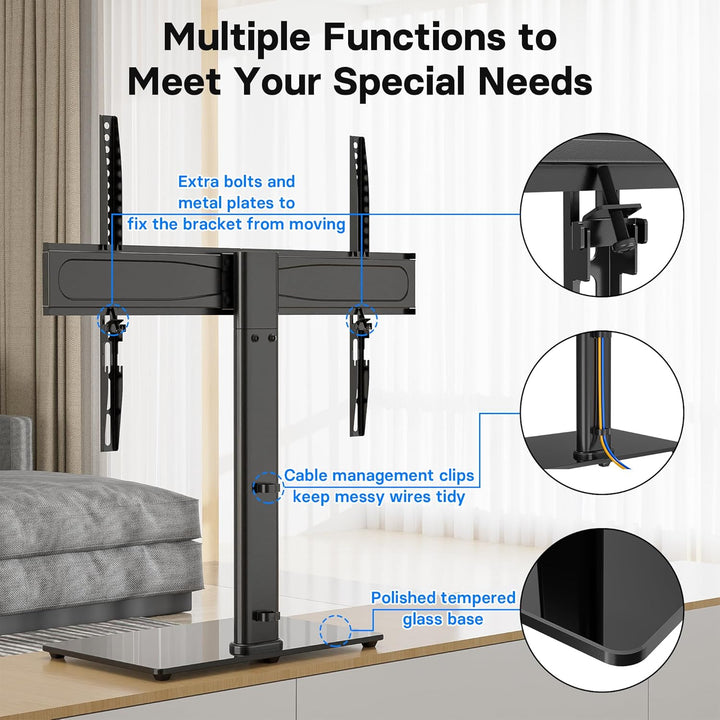 Multiple Functions to Meet Your Special Needs

Extra bolts and metal plates to fix the bracket from moving

Cable management clips keep messy wires tidy

Polished tempered glass base