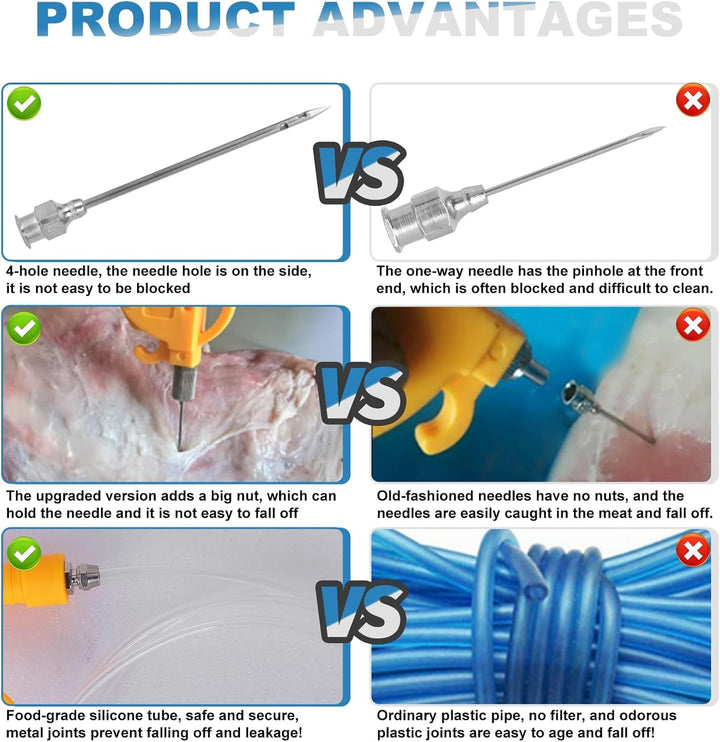 PRODUCT ADVANTAGES

VS

4-hole needle, the needle hole is on the side, it is not easy to be blocked

The one-way needle has the pinhole at the front end, which is often blocked and difficult to clean.

VS

The upgraded version adds a big nut, which can hold the needle and it is not easy to fall off

Old-fashioned needles have no nuts, and the needles are easily caught in the meat and fall off.

VS

Food-grade silicone tube, safe and secure, metal joints prevent falling off and leakage!

Ordinary plastic pipe, no filter, and odorous plastic joints are easy to age and fall off!