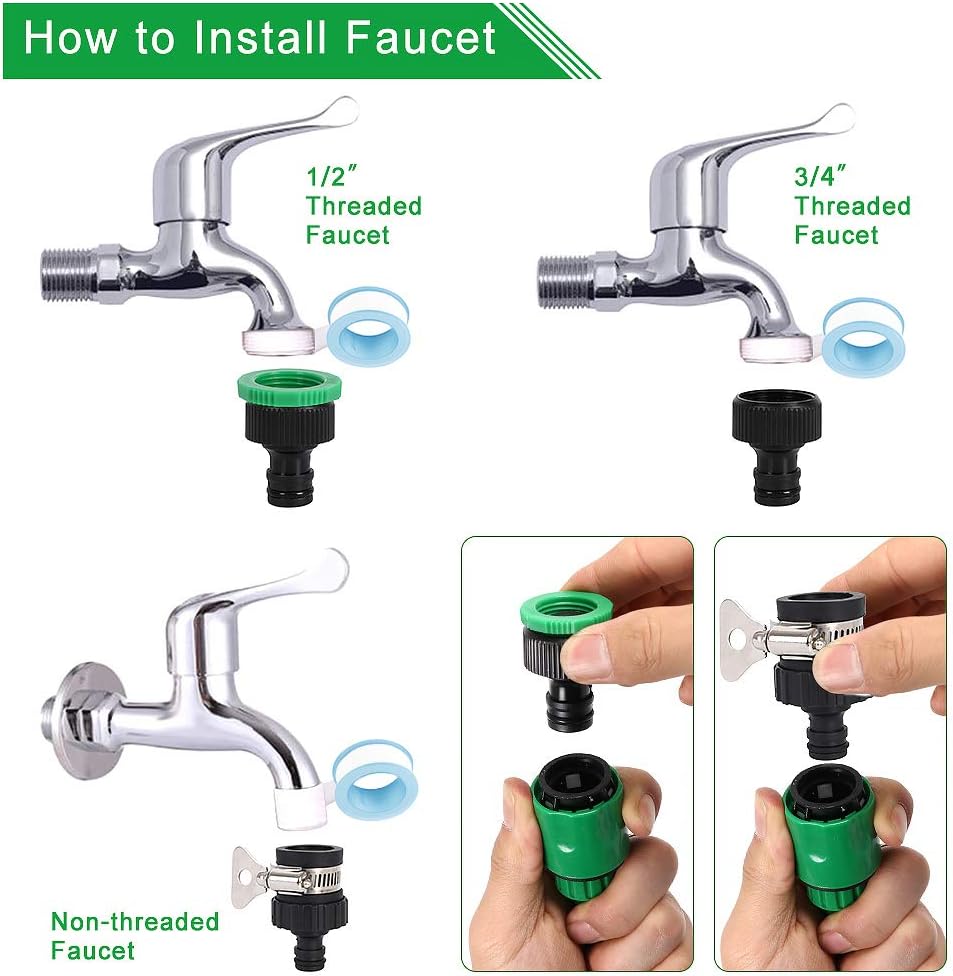 How to Install Faucet

1/2″ Threaded Faucet

3/4″ Threaded Faucet

Non-threaded Faucet