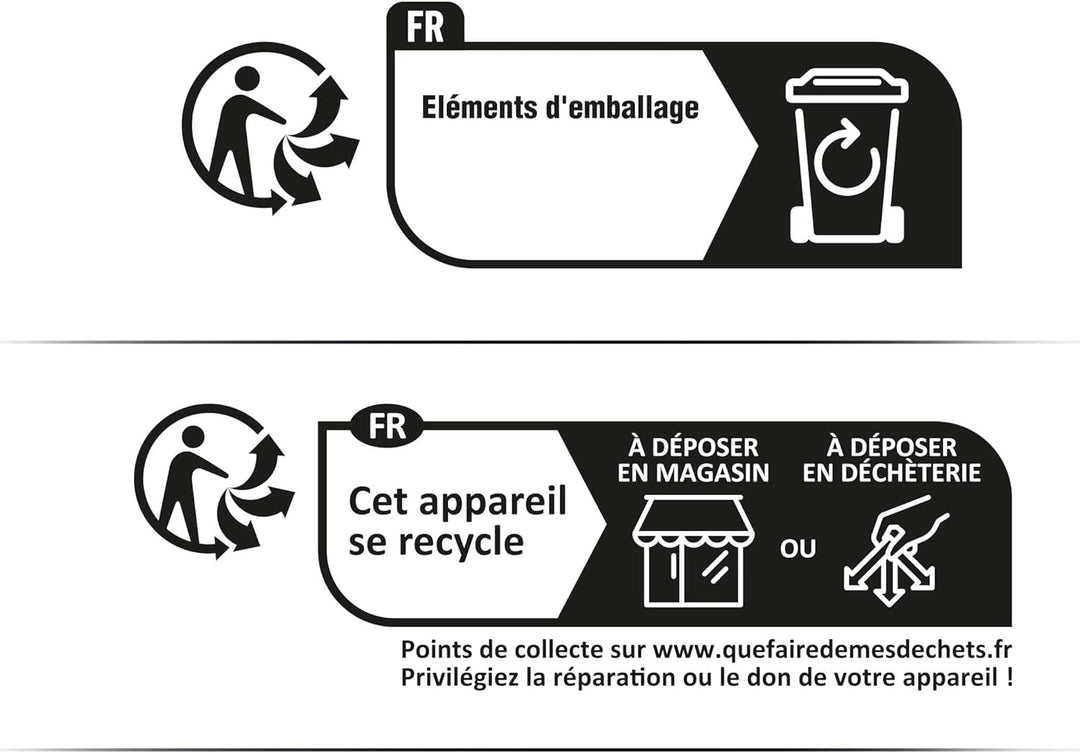 FR

Eléments d'emballage

FR

Cet appareil se recycle

À DÉPOSER EN MAGASIN

OU

À DÉPOSER EN DÉCHÈTERIE

Points de collecte sur www.quefairedemesdechets.fr
Privilégiez la réparation ou le don de votre appareil !