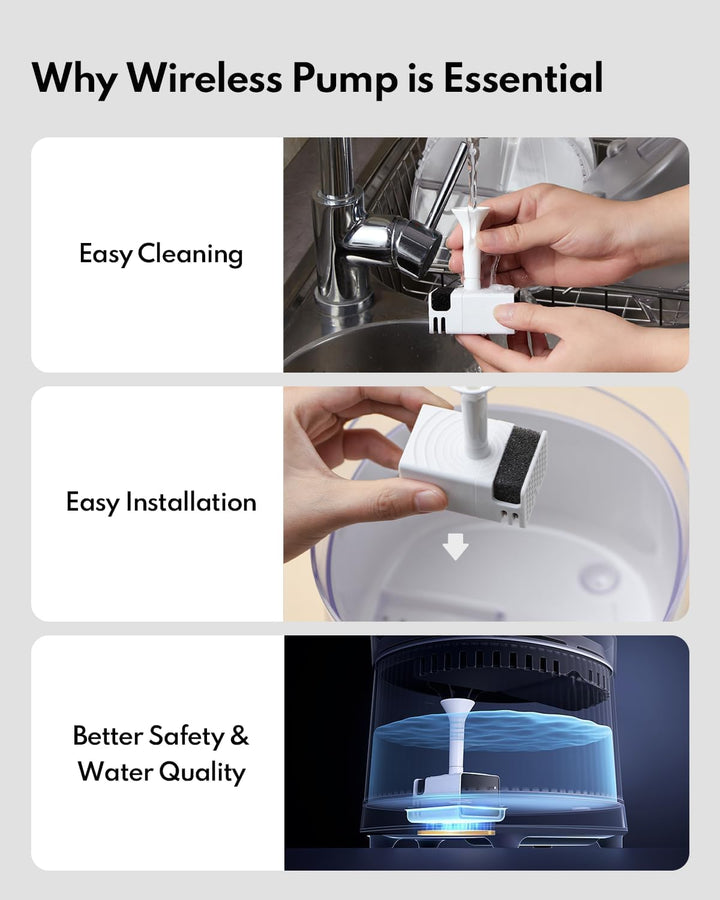 Why Wireless Pump is Essential

Easy Cleaning

Easy Installation

Better Safety & Water Quality