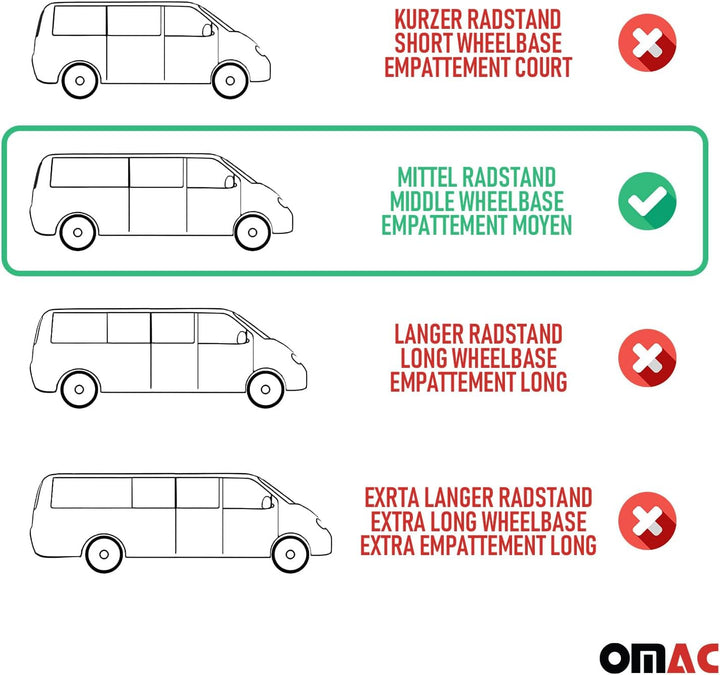 KURZER RADSTAND
SHORT WHEELBASE
EMPATTEMENT COURT

MITTEL RADSTAND
MIDDLE WHEELBASE
EMPATTEMENT MOYEN

LANGER RADSTAND
LONG WHEELBASE
EMPATTEMENT LONG

EXRTA LANGER RADSTAND
EXTRA LONG WHEELBASE
EXTRA EMPATTEMENT LONG

OMAC