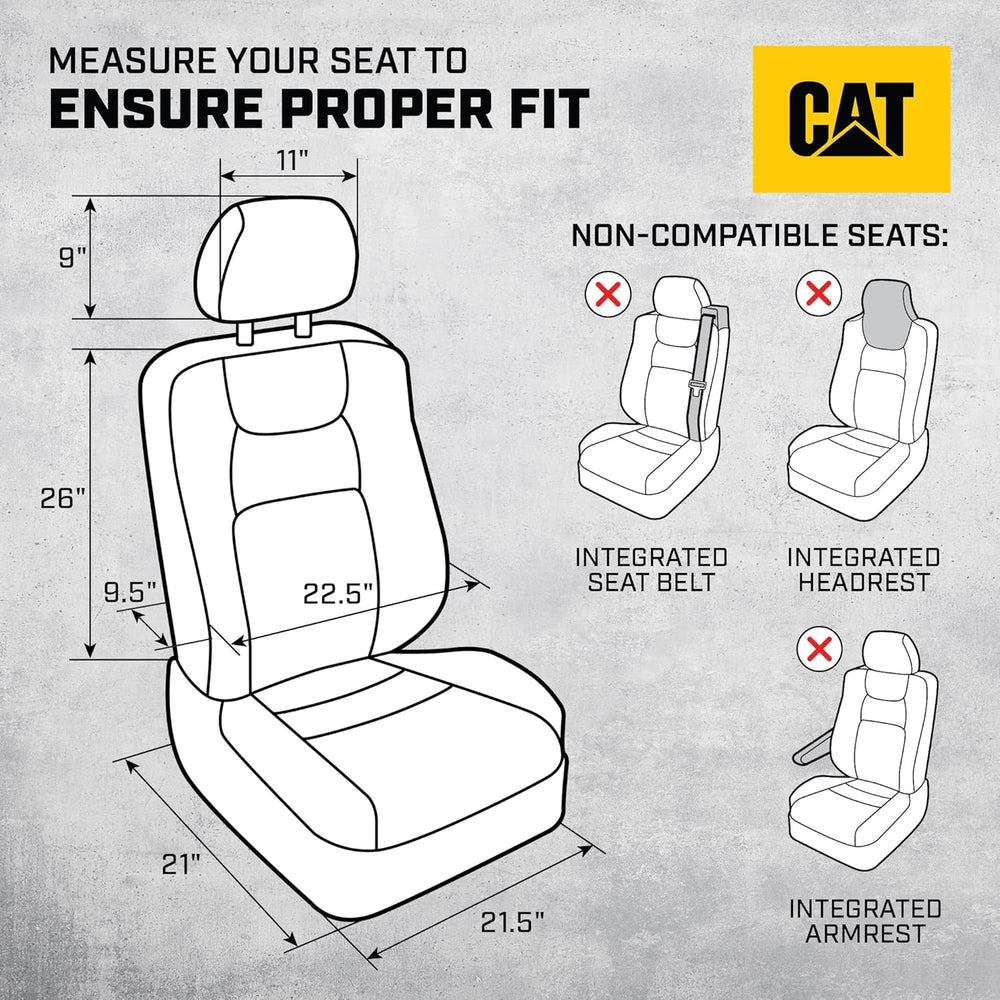 MEASURE YOUR SEAT TO
ENSURE PROPER FIT

CAT

11"

9"

26"

9.5"

22.5"

21"

21.5"

NON-COMPATIBLE SEATS:

INTEGRATED SEAT BELT

INTEGRATED HEADREST

INTEGRATED ARMREST