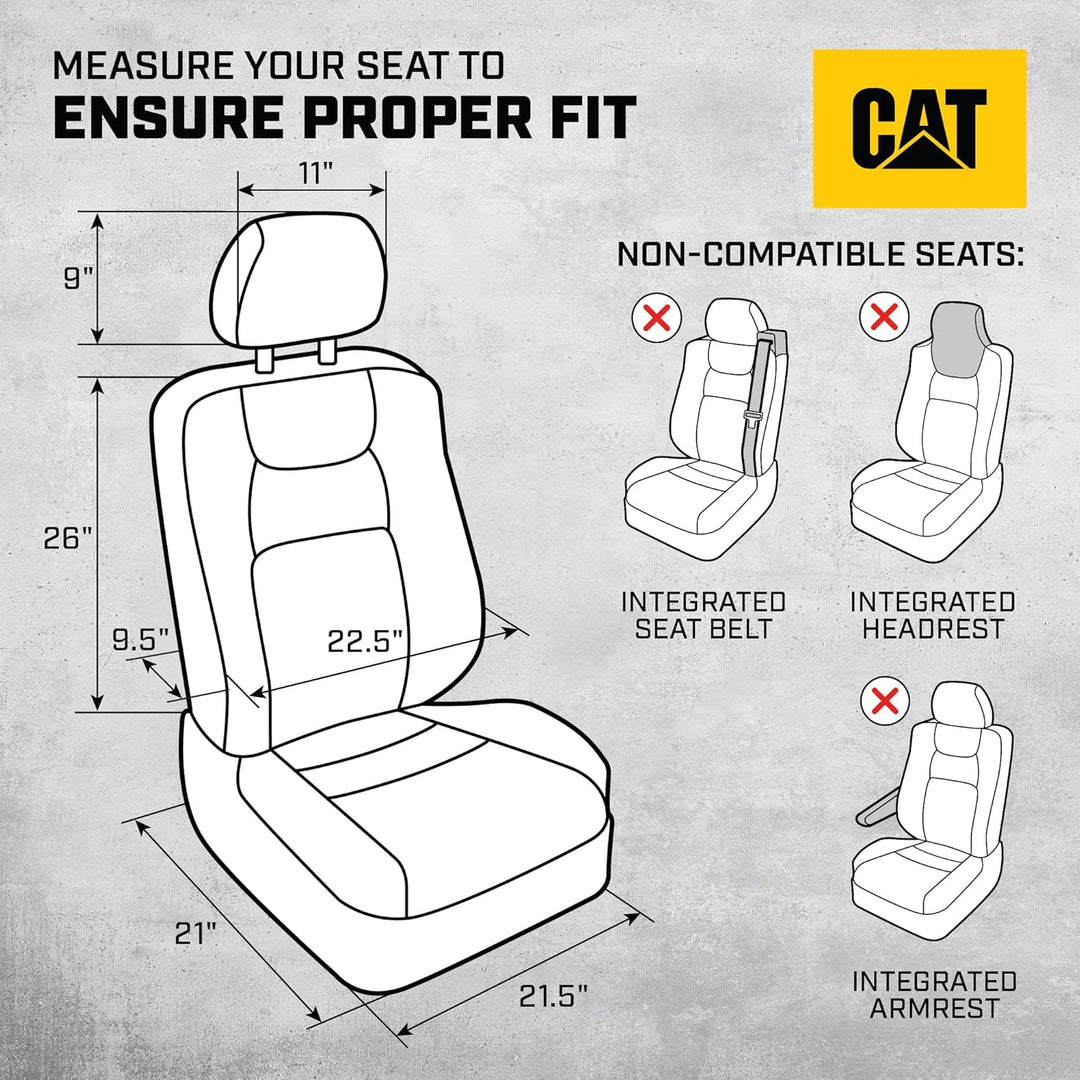 MEASURE YOUR SEAT TO
ENSURE PROPER FIT

CAT

11"

9"

26"

9.5"

22.5"

21"

21.5"

NON-COMPATIBLE SEATS:

INTEGRATED SEAT BELT

INTEGRATED HEADREST

INTEGRATED ARMREST