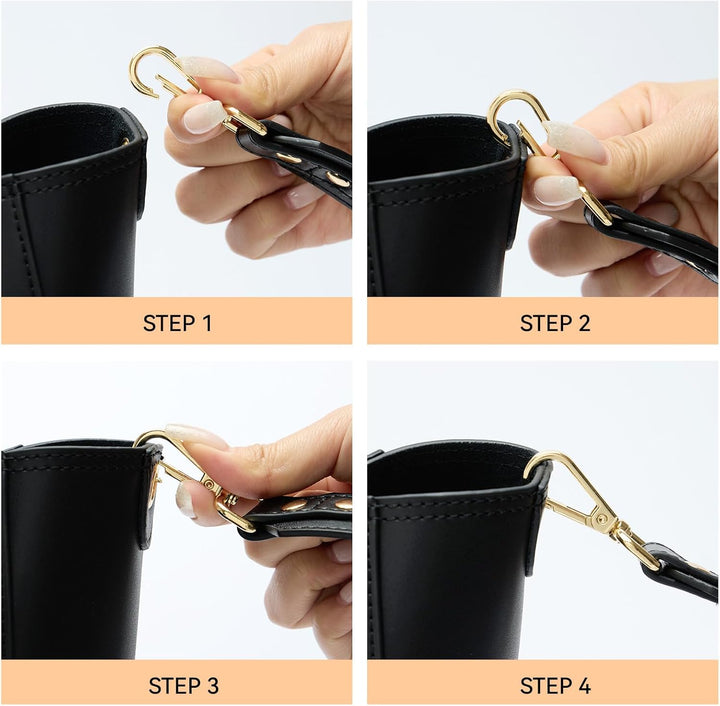 STEP 1

STEP 2

STEP 3

STEP 4