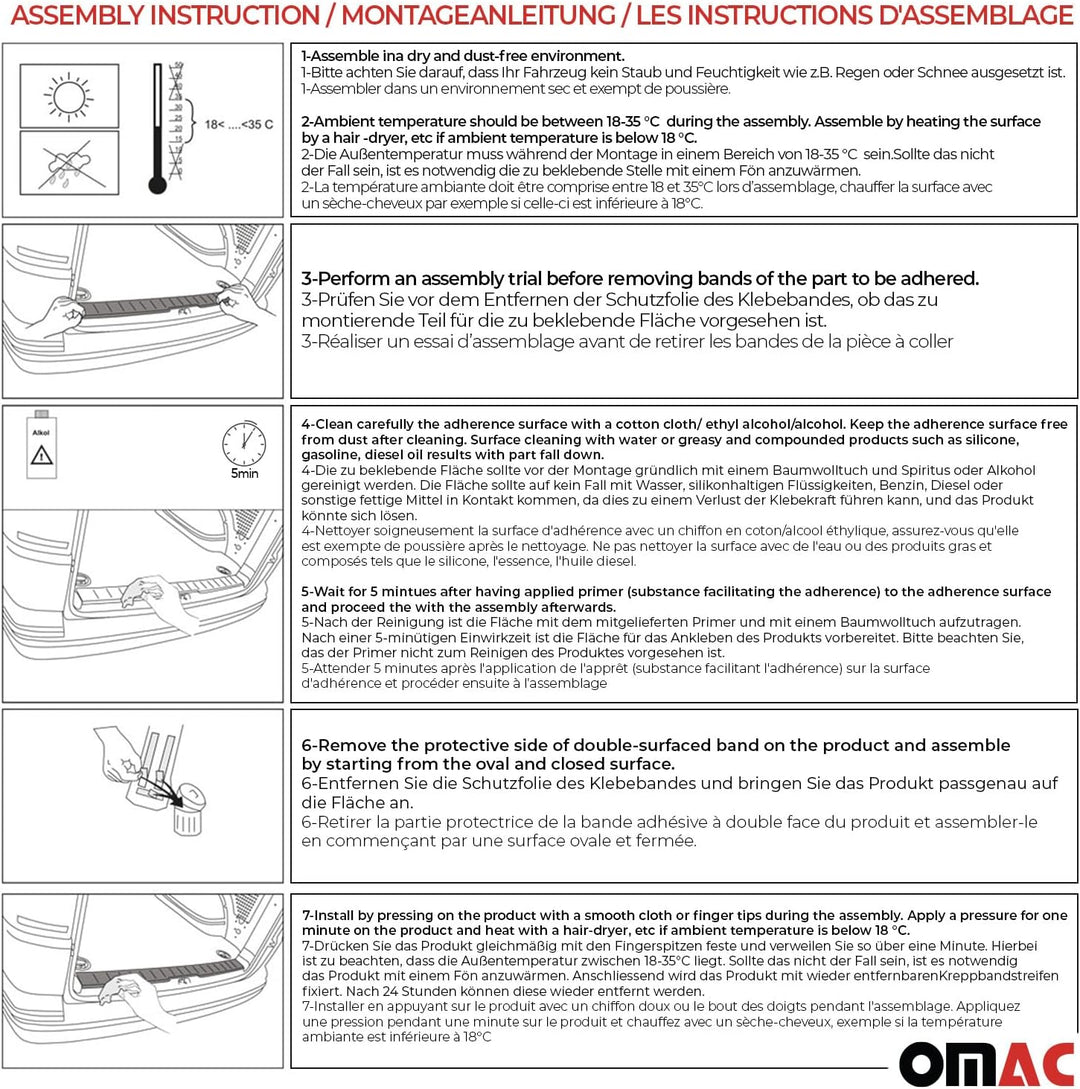 ASSEMBLY INSTRUCTION / MONTAGEANLEITUNG / LES INSTRUCTIONS D'ASSEMBLAGE

18< ....<35 C

1-Assemble ina dry and dust-free environment.
1-Bitte achten Sie darauf, dass Ihr Fahrzeug kein Staub und Feuchtigkeit wie z.B. Regen oder Schnee ausgesetzt ist.
1-Assembler dans un environnement sec et exempt de poussière.

2-Ambient temperature should be between 18-35 °C during the assembly. Assemble by heating the surface by a hair -dryer, etc if ambient temperature is below 18 °C.
2-Die Außentemperatur muss während der Montage in einem Bereich von 18-35 °C sein.Sollte das nicht der Fall sein, ist es notwendig die zu beklebende Stelle mit einem Fön anzuwärmen.
2-La température ambiante doit être comprise entre 18 et 35°C lors d'assemblage, chauffer la surface avec un sèche-cheveux par exemple si celle-ci est inférieure à 18°C.

3-Perform an assembly trial before removing bands of the part to be adhered.
3-Prüfen Sie vor dem Entfernen der Schutzfolie des Klebebandes, ob das zu montierende Teil für die zu beklebende Fläche vorgesehen ist.
3-Réaliser un essai d'assemblage avant de retirer les bandes de la pièce à coller

Alkol

5min

4-Clean carefully the adherence surface with a cotton cloth/ ethyl alcohol/alcohol. Keep the adherence surface free from dust after cleaning. Surface cleaning with water or greasy and compounded products such as silicone, gasoline, diesel oil results with part fall down.
4-Die zu beklebende Fläche sollte vor der Montage gründlich mit einem Baumwolltuch und Spiritus oder Alkohol gereinigt werden. Die Fläche sollte auf kein Fall mit Wasser, silikonhaltigen Flüssigkeiten, Benzin, Diesel oder sonstige fettige Mittel in Kontakt kommen, da dies zu einem Verlust der Klebekraft führen kann, und das Produkt könnte sich lösen.
4-Nettoyer soigneusement la surface d'adhérence avec un chiffon en coton/alcool éthylique, assurez-vous qu'elle est exempte de poussière après le nettoyage. Ne pas nettoyer la surface avec de l'eau ou des produits gras et composés tels que le silicone, l'essence, l'huile diesel.

5-Wait for 5 mintues after having applied primer (substance facilitating the adherence) to the adherence surface and proceed the with the assembly afterwards.
5-Nach der Reinigung ist die Fläche mit dem mitgelieferten Primer und mit einem Baumwolltuch aufzutragen. Nach einer 5-minütigen Einwirkzeit ist die Fläche für das Ankleben des Produkts vorbereitet. Bitte beachten Sie, das der Primer nicht zum Reinigen des Produktes vorgesehen ist.
5-Attender 5 minutes après l'application de l'apprêt (substance facilitant l'adhérence) sur la surface d'adhérence et procéder ensuite à l'assemblage

6-Remove the protective side of double-surfaced band on the product and assemble by starting from the oval and closed surface.
6-Entfernen Sie die Schutzfolie des Klebebandes und bringen Sie das Produkt passgenau auf die Fläche an.
6-Retirer la partie protectrice de la bande adhésive à double face du produit et assembler-le en commençant par une surface ovale et fermée.

7-Install by pressing on the product with a smooth cloth or finger tips during the assembly. Apply a pressure for one minute on the product and heat with a hair-dryer, etc if ambient temperature is below 18 °C.
7-Drücken Sie das Produkt gleichmäßig mit den Fingerspitzen feste und verweilen Sie so über eine Minute. Hierbei ist zu beachten, dass die Außentemperatur zwischen 18-35°C liegt. Sollte das nicht der Fall sein, ist es notwendig das Produkt mit einem Fön anzuwärmen. Anschliessend wird das Produkt mit wieder entfernbarenKreppbandstreifen fixiert. Nach 24 Stunden können diese wieder entfernt werden.
7-Installer en appuyant sur le produit avec un chiffon doux ou le bout des doigts pendant l'assemblage. Appliquez une pression pendant une minute sur le produit et chauffez avec un sèche-cheveux, exemple si la température ambiante est inférieure à 18°C

OMAC