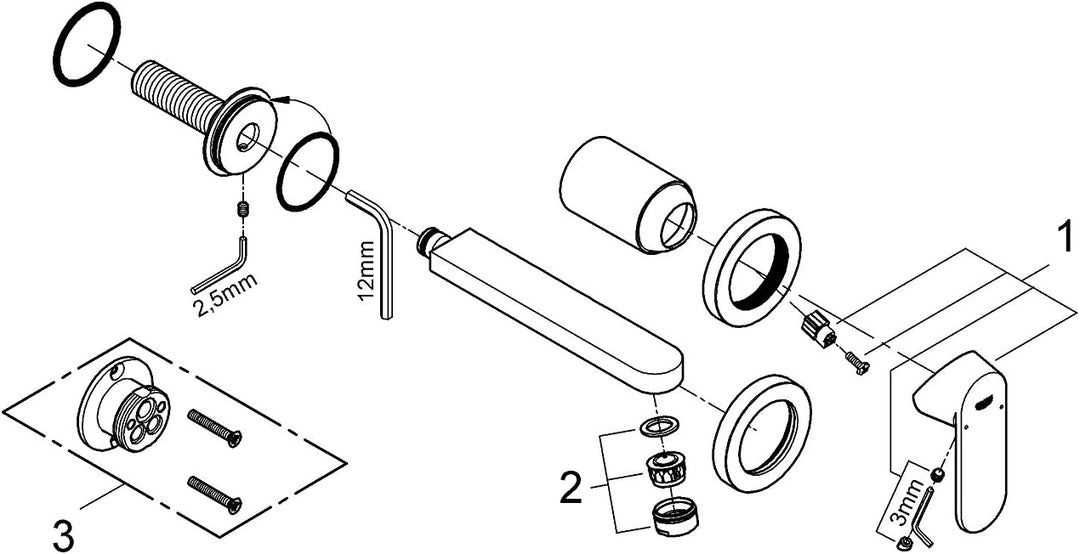 2,5mm

12mm

1

2

3

3mm