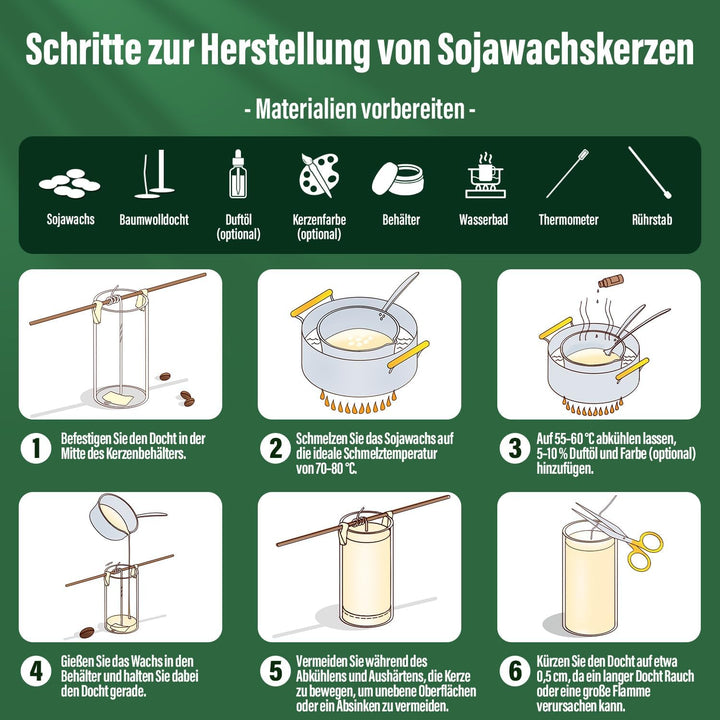 Schritte zur Herstellung von Sojawachskerzen

- Materialien vorbereiten -

Sojawachs

Baumwolldocht

Duftöl (optional)

Kerzenfarbe (optional)

Behälter

Wasserbad

Thermometer

Rührstab

1 Befestigen Sie den Docht in der Mitte des Kerzenbehälters.

2 Schmelzen Sie das Sojawachs auf die ideale Schmelztemperatur von 70–80 °C.

3 Auf 55–60 °C abkühlen lassen, 5–10 % Duftöl und Farbe (optional) hinzufügen.

4 Gießen Sie das Wachs in den Behälter und halten Sie dabei den Docht gerade.

5 Vermeiden Sie während des Abkühlens und Aushärtens, die Kerze zu bewegen, um unebene Oberflächen oder ein Absinken zu vermeiden.

6 Kürzen Sie den Docht auf etwa 0,5 cm, da ein langer Docht Rauch oder eine große Flamme verursachen kann.