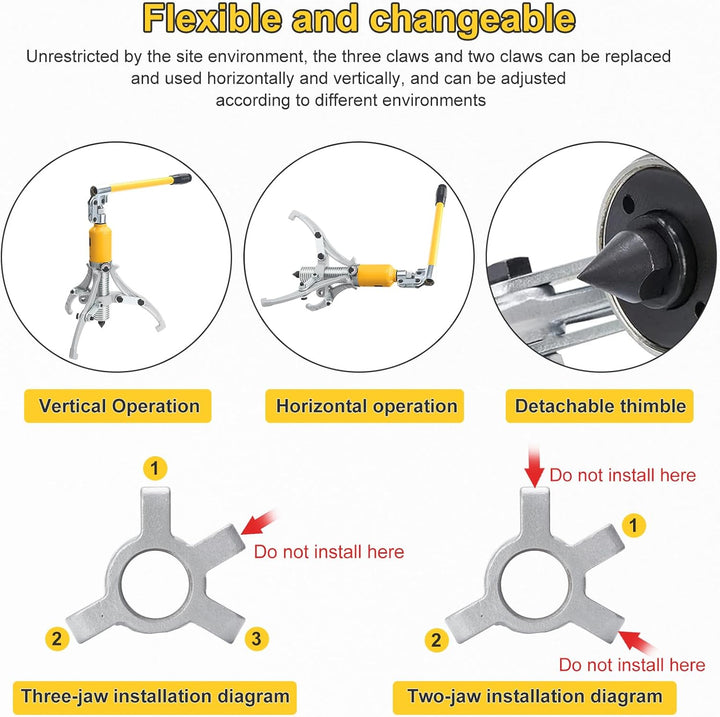 Flexible and changeable

Unrestricted by the site environment, the three claws and two claws can be replaced and used horizontally and vertically, and can be adjusted according to different environments

Vertical Operation

Horizontal operation

Detachable thimble

1

Do not install here

2

3

Three-jaw installation diagram

Do not install here

1

2

Do not install here

Two-jaw installation diagram