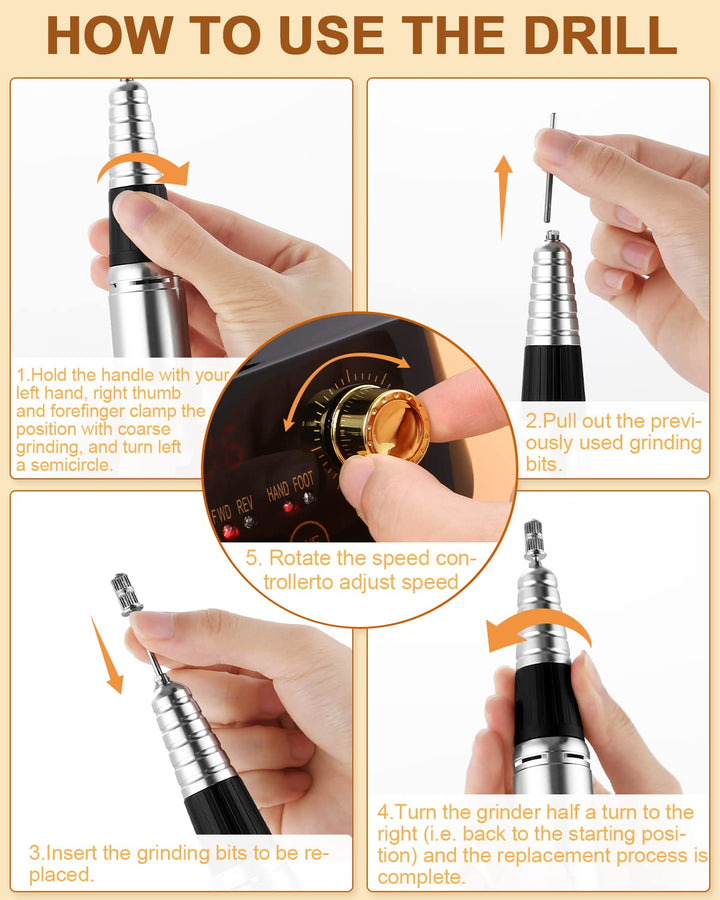 HOW TO USE THE DRILL

1.Hold the handle with your left hand, right thumb and forefinger clamp the position with coarse grinding, and turn left a semicircle.

2.Pull out the previously used grinding bits.

FWD REV HAND FOOT

5. Rotate the speed controllerto adjust speed

3.Insert the grinding bits to be replaced.

4.Turn the grinder half a turn to the right (i.e. back to the starting position) and the replacement process is complete.