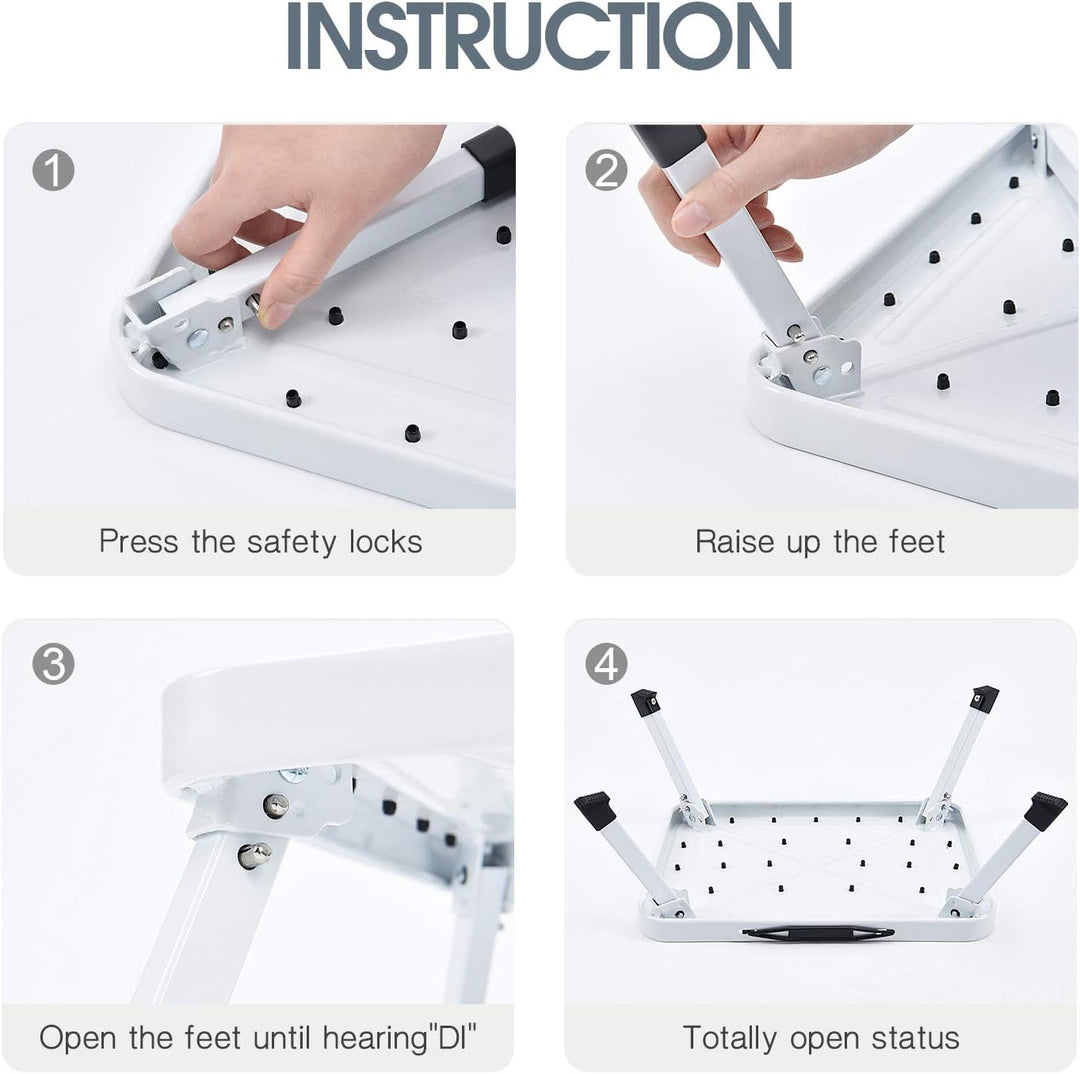 INSTRUCTION

1

Press the safety locks

2

Raise up the feet

3

Open the feet until hearing"DI"

4

Totally open status