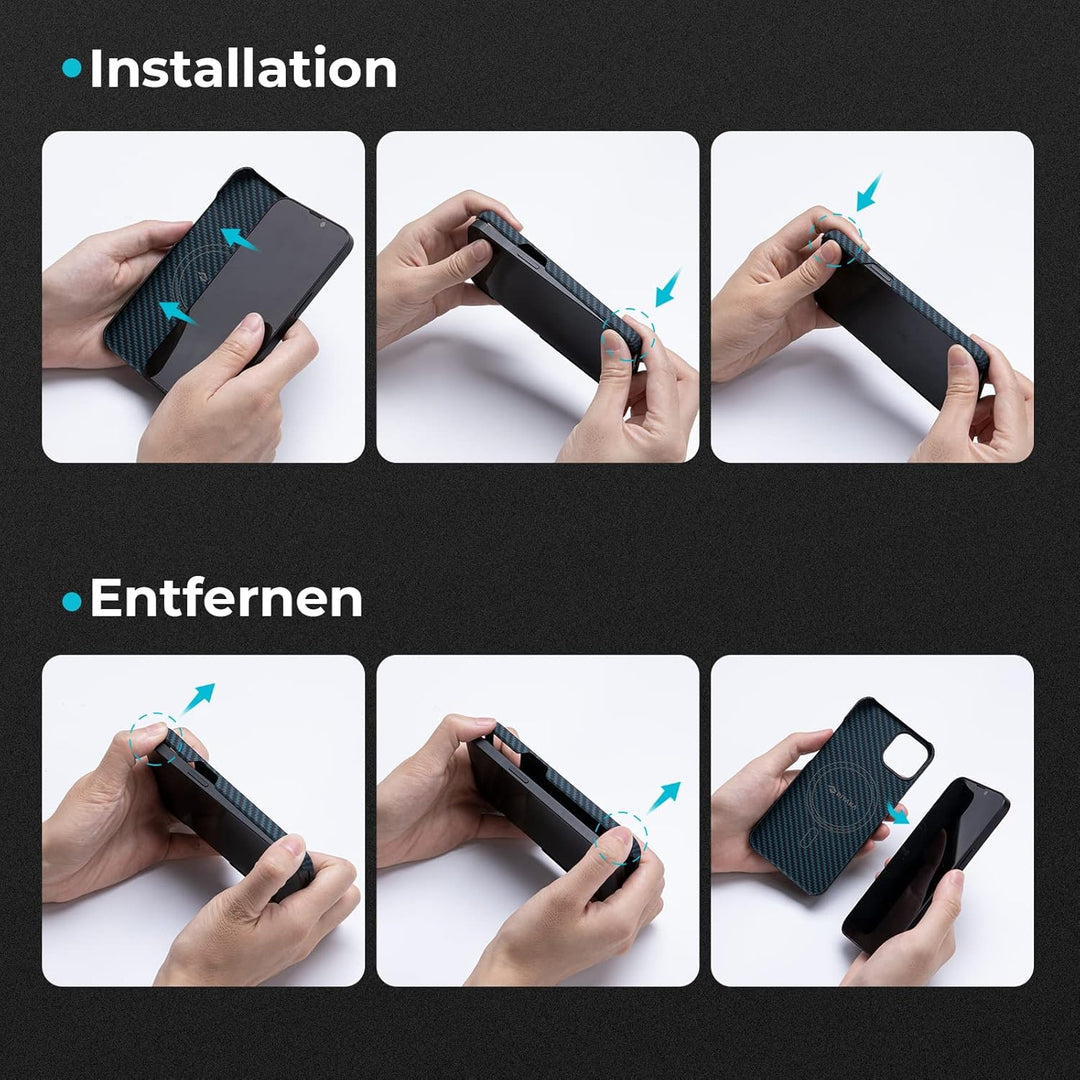 Installation

Entfernen