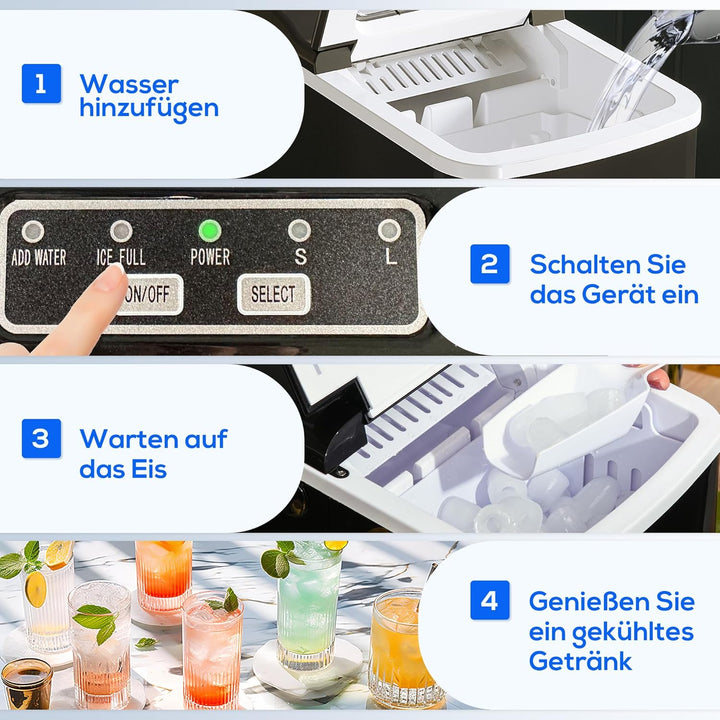 1 Wasser hinzufügen

ADD WATER ICE FULL POWER S L

ON/OFF SELECT

2 Schalten Sie das Gerät ein

3 Warten auf das Eis

4 Genießen Sie ein gekühltes Getränk