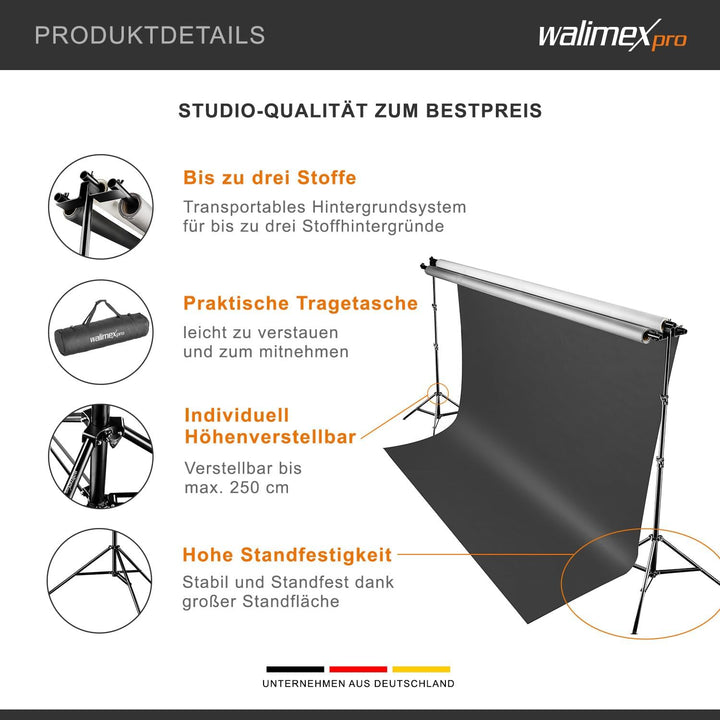 PRODUKTDETAILS

walimex pro

STUDIO-QUALITÄT ZUM BESTPREIS

Bis zu drei Stoffe

Transportables Hintergrundsystem für bis zu drei Stoffhintergründe

walimex pro

Praktische Tragetasche

leicht zu verstauen und zum mitnehmen

Individuell Höhenverstellbar

Verstellbar bis max. 250 cm

Hohe Standfestigkeit

Stabil und Standfest dank großer Standfläche

UNTERNEHMEN AUS DEUTSCHLAND