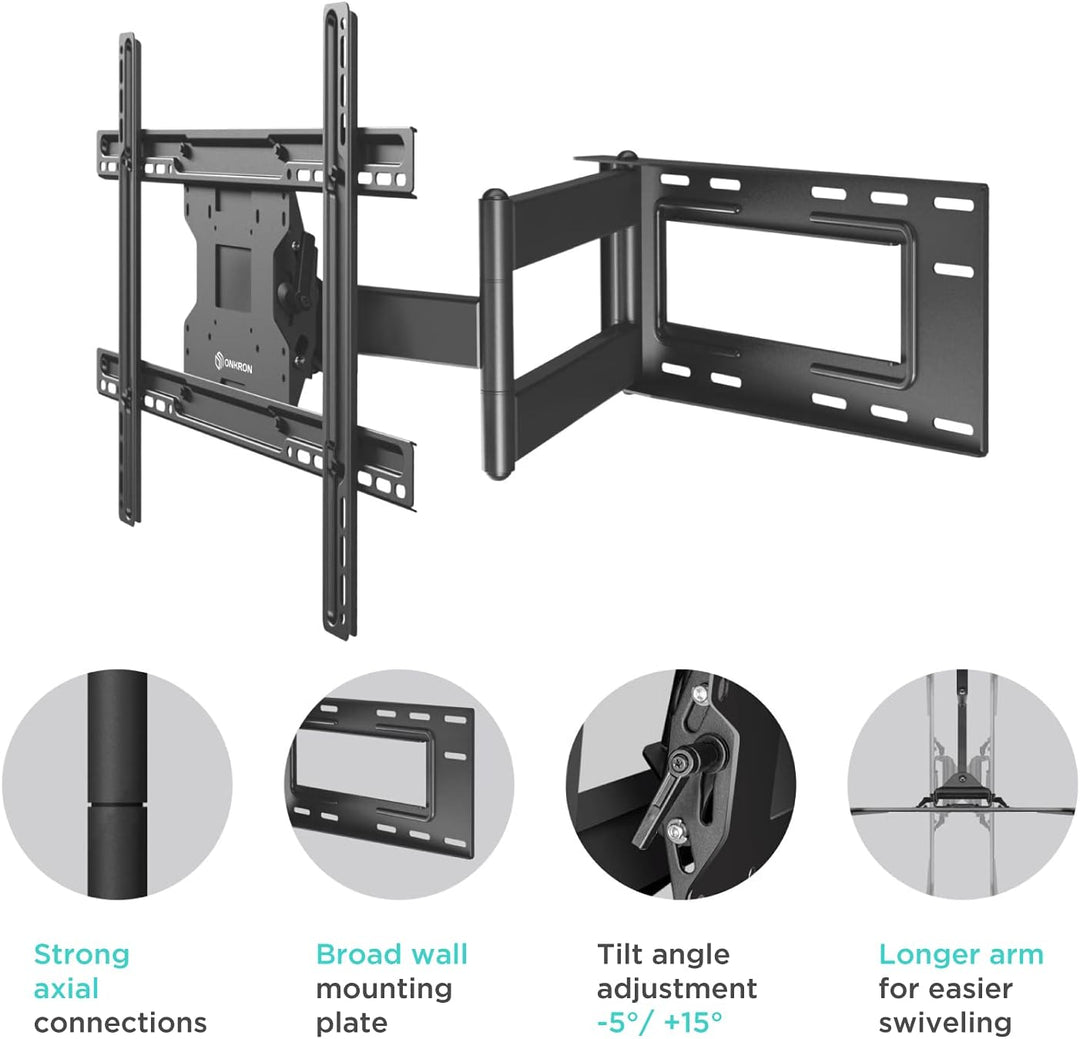 ONKRON

Strong axial connections

Broad wall mounting plate

Tilt angle adjustment -5°/ +15°

Longer arm for easier swiveling