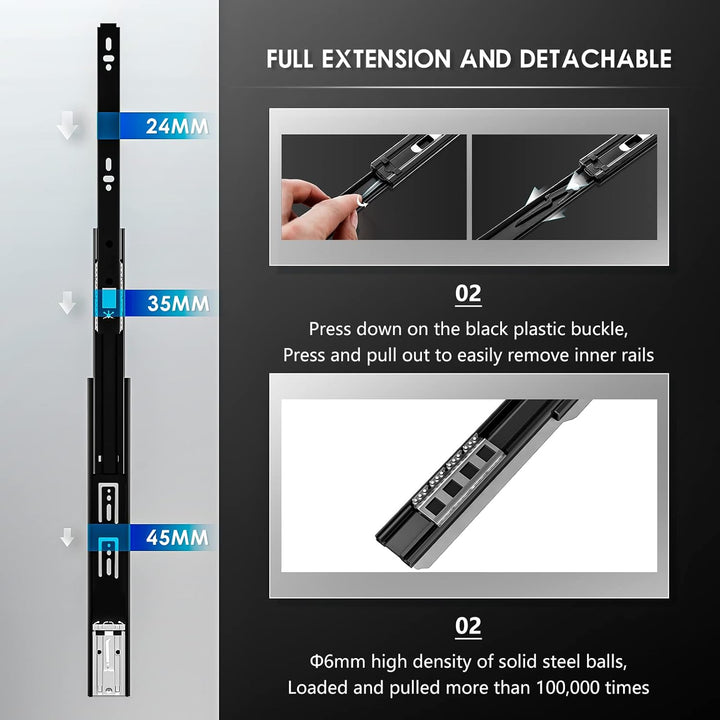 24MM

35MM

45MM

FULL EXTENSION AND DETACHABLE

02

Press down on the black plastic buckle, Press and pull out to easily remove inner rails

02

Φ6mm high density of solid steel balls, Loaded and pulled more than 100,000 times