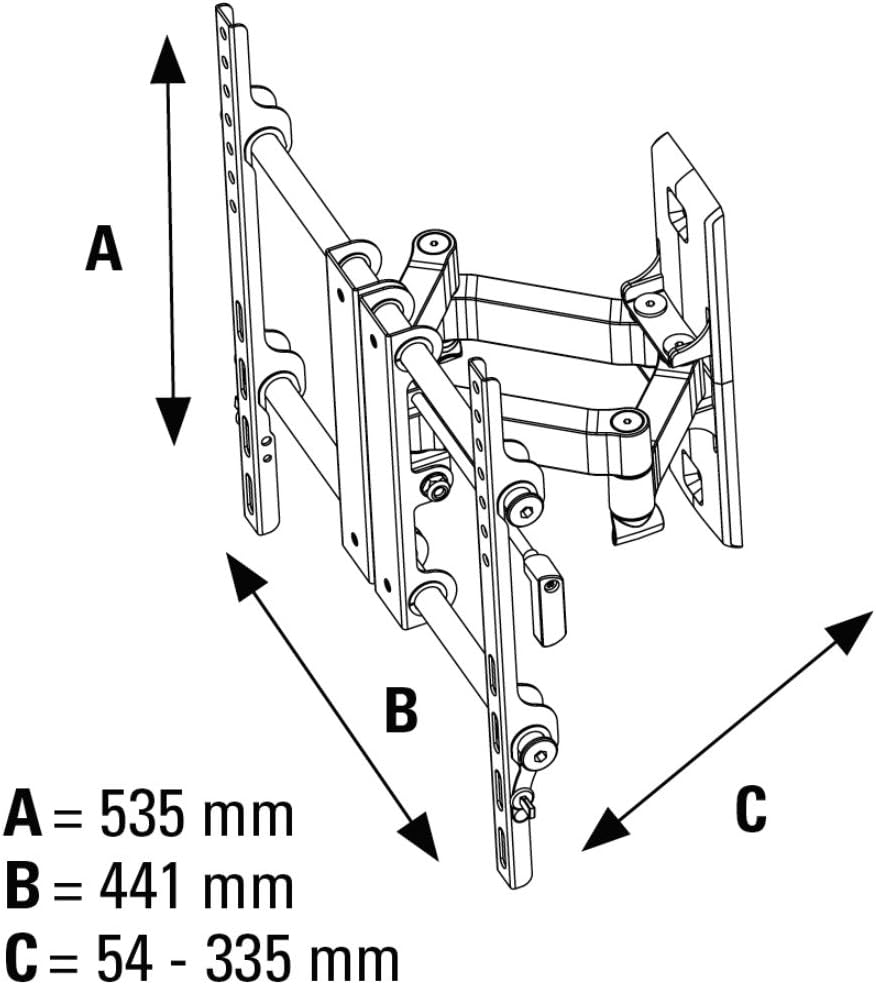 A

B

C

A = 535 mm
B = 441 mm
C = 54 - 335 mm