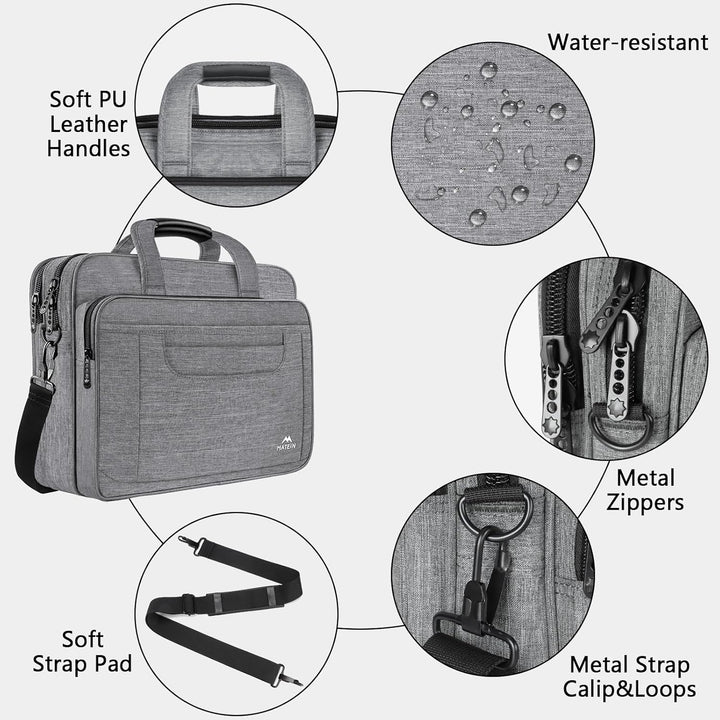 Soft PU Leather Handles

Water-resistant

MATEIN

Metal Zippers

Soft Strap Pad

Metal Strap Calip&Loops