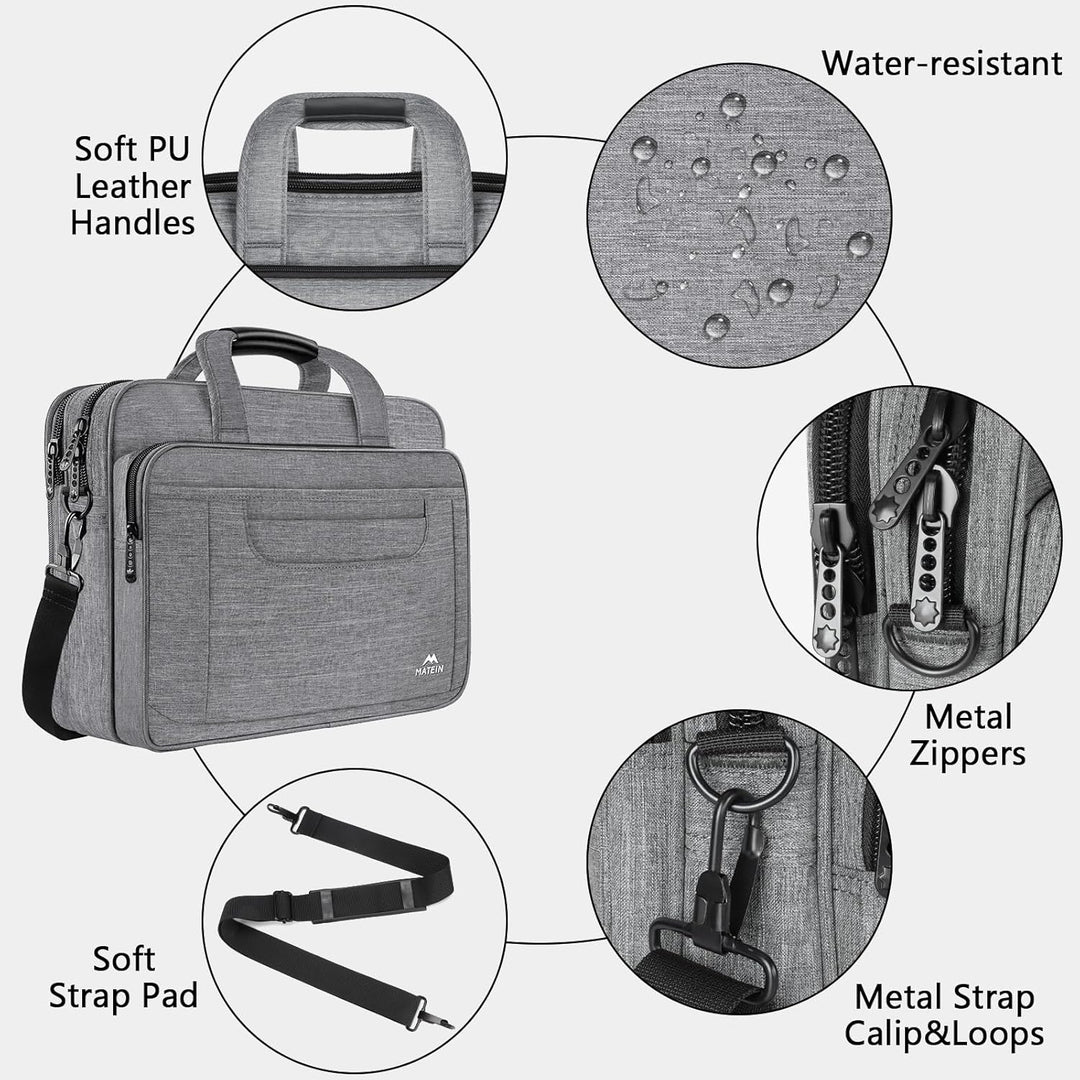 Soft PU Leather Handles

Water-resistant

MATEIN

Metal Zippers

Soft Strap Pad

Metal Strap Calip&Loops