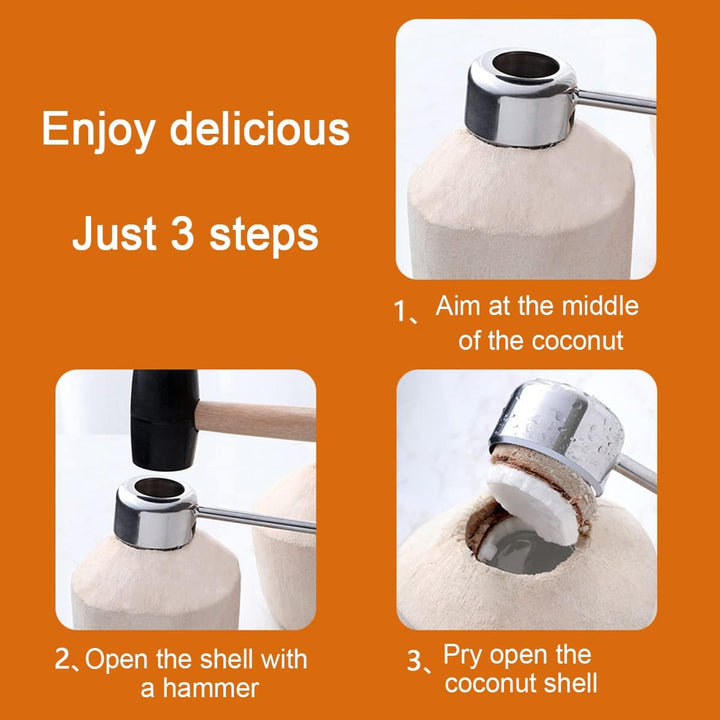 Enjoy delicious

Just 3 steps

1、Aim at the middle of the coconut

2、Open the shell with a hammer

3、Pry open the coconut shell