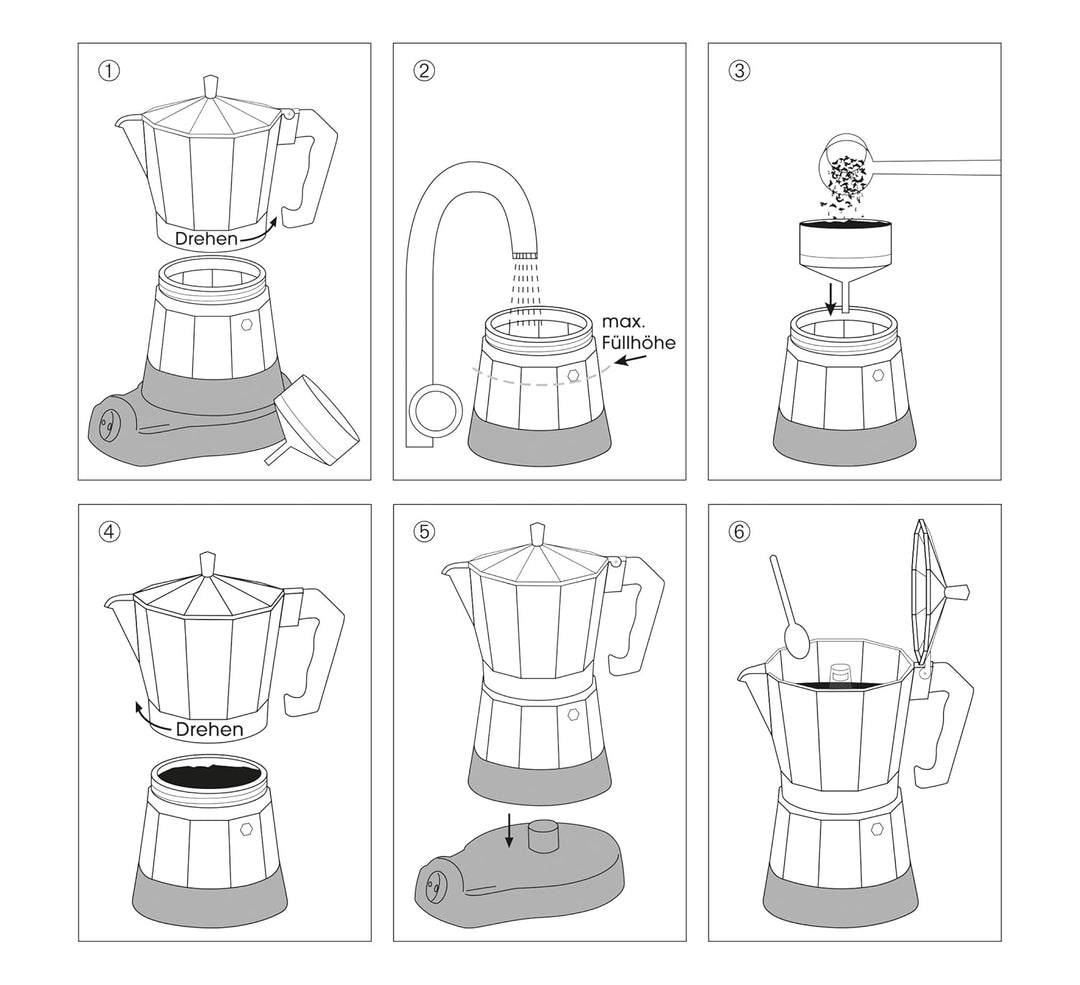 ①

Drehen

②

max. Füllhöhe

③

④

Drehen

⑤

⑥