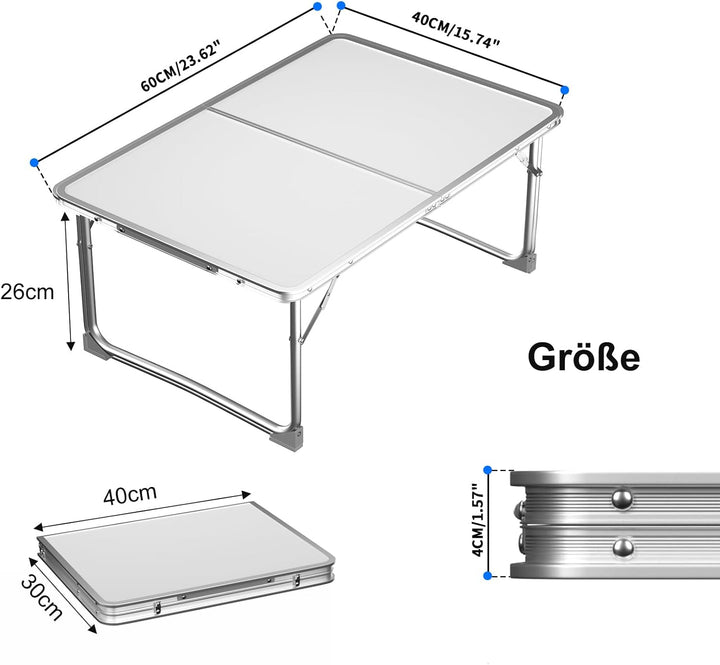 60CM/23.62"

40CM/15.74"

26cm

Größe

40cm

30cm

4CM/1.57"