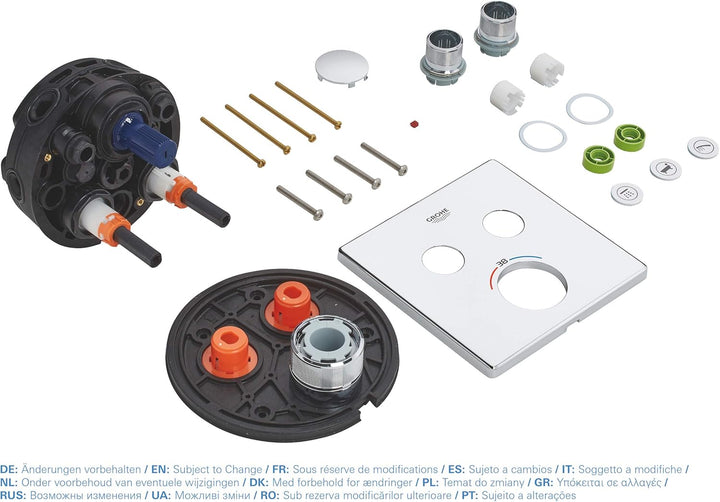 GROHE

38

DE: Änderungen vorbehalten / EN: Subject to Change / FR: Sous réserve de modifications / ES: Sujeto a cambios / IT: Soggetto a modifiche / NL: Onder voorbehoud van eventuele wijzigingen / DK: Med forbehold for ændringer / PL: Temat do zmiany / GR: Υπόκειται σε αλλαγές / RUS: Возможны изменения / UA: Можливі зміни / RO: Sub rezerva modificărilor ulterioare / PT: Sujeito a alterações