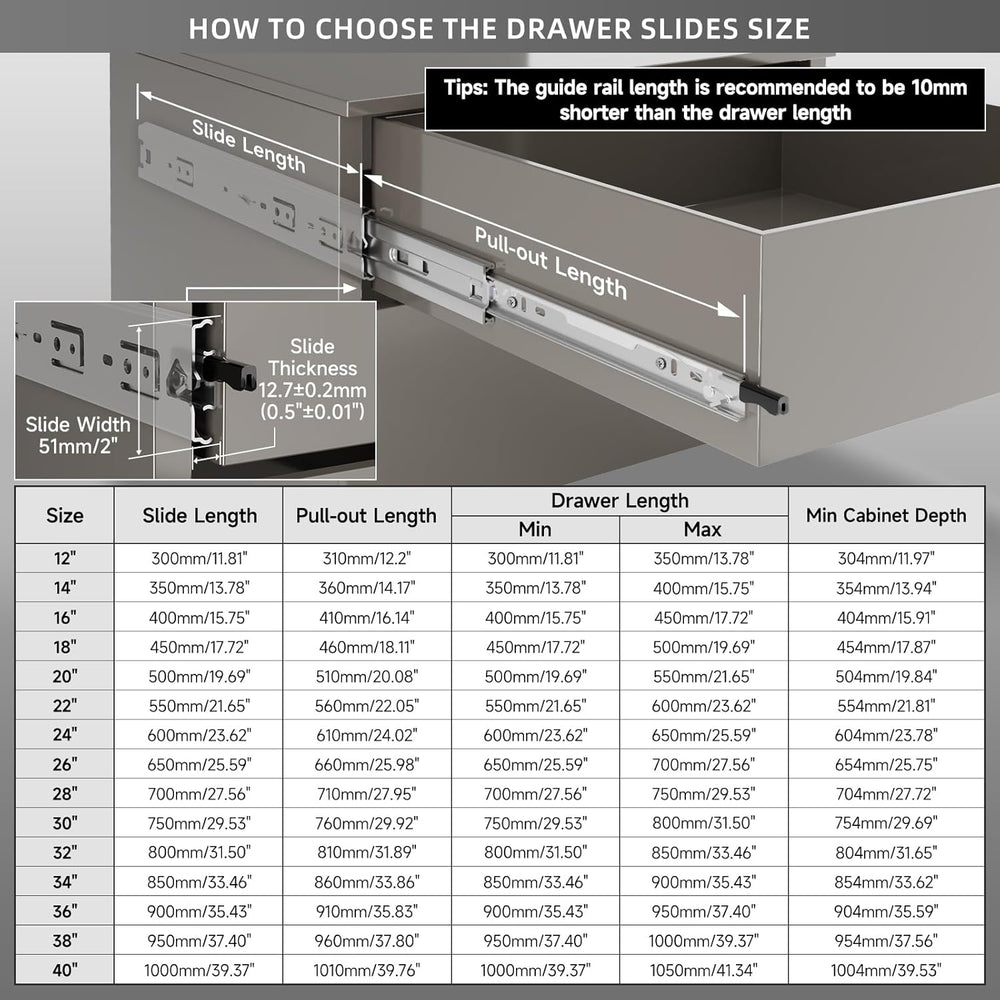 HOW TO CHOOSE THE DRAWER SLIDES SIZE

Tips: The guide rail length is recommended to be 10mm shorter than the drawer length

Slide Length

Pull-out Length

Slide Thickness 12.7±0.2mm (0.5"±0.01")

Slide Width 51mm/2"

| Size | Slide Length | Pull-out Length | Drawer Length Min | Drawer Length Max | Min Cabinet Depth |
|---|---|---|---|---|---|
| 12" | 300mm/11.81" | 310mm/12.2" | 300mm/11.81" | 350mm/13.78" | 304mm/11.97" |
| 14" | 350mm/13.78" | 360mm/14.17" | 350mm/13.78" | 400mm/15.75" | 354mm/13.94" |
| 16" | 400mm/15.75" | 410mm/16.14" | 400mm/15.75" | 450mm/17.72" | 404mm/15.91" |
| 18" | 450mm/17.72" | 460mm/18.11" | 450mm/17.72" | 500mm/19.69" | 454mm/17.87" |
| 20" | 500mm/19.69" | 510mm/20.08" | 500mm/19.69" | 550mm/21.65" | 504mm/19.84" |
| 22" | 550mm/21.65" | 560mm/22.05" | 550mm/21.65" | 600mm/23.62" | 554mm/21.81" |
| 24" | 600mm/23.62" | 610mm/24.02" | 600mm/23.62" | 650mm/25.59" | 604mm/23.78" |
| 26" | 650mm/25.59" | 660mm/25.98" | 650mm/25.59" | 700mm/27.56" | 654mm/25.75" |
| 28" | 700mm/27.56" | 710mm/27.95" | 700mm/27.56" | 750mm/29.53" | 704mm/27.72" |
| 30" | 750mm/29.53" | 760mm/29.92" | 750mm/29.53" | 800mm/31.50" | 754mm/29.69" |
| 32" | 800mm/31.50" | 810mm/31.89" | 800mm/31.50" | 850mm/33.46" | 804mm/31.65" |
| 34" | 850mm/33.46" | 860mm/33.86" | 850mm/33.46" | 900mm/35.43" | 854mm/33.62" |
| 36" | 900mm/35.43" | 910mm/35.83" | 900mm/35.43" | 950mm/37.40" | 904mm/35.59" |
| 38" | 950mm/37.40" | 960mm/37.80" | 950mm/37.40" | 1000mm/39.37" | 954mm/37.56" |
| 40" | 1000mm/39.37" | 1010mm/39.76" | 1000mm/39.37" | 1050mm/41.34" | 1004mm/39.53" |