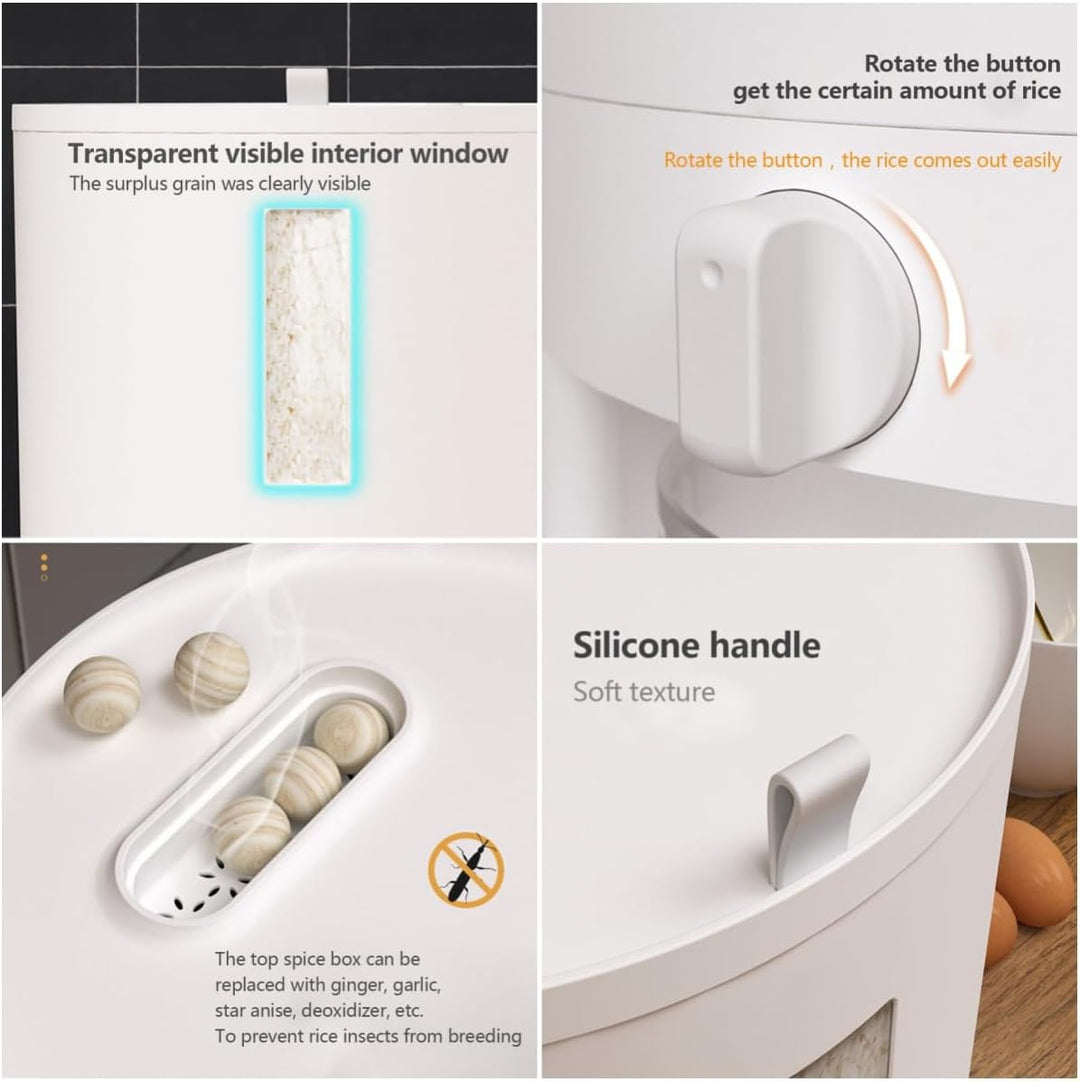 Transparent visible interior window
The surplus grain was clearly visible

Rotate the button
get the certain amount of rice

Rotate the button，the rice comes out easily

The top spice box can be replaced with ginger, garlic, star anise, deoxidizer, etc.
To prevent rice insects from breeding

Silicone handle
Soft texture