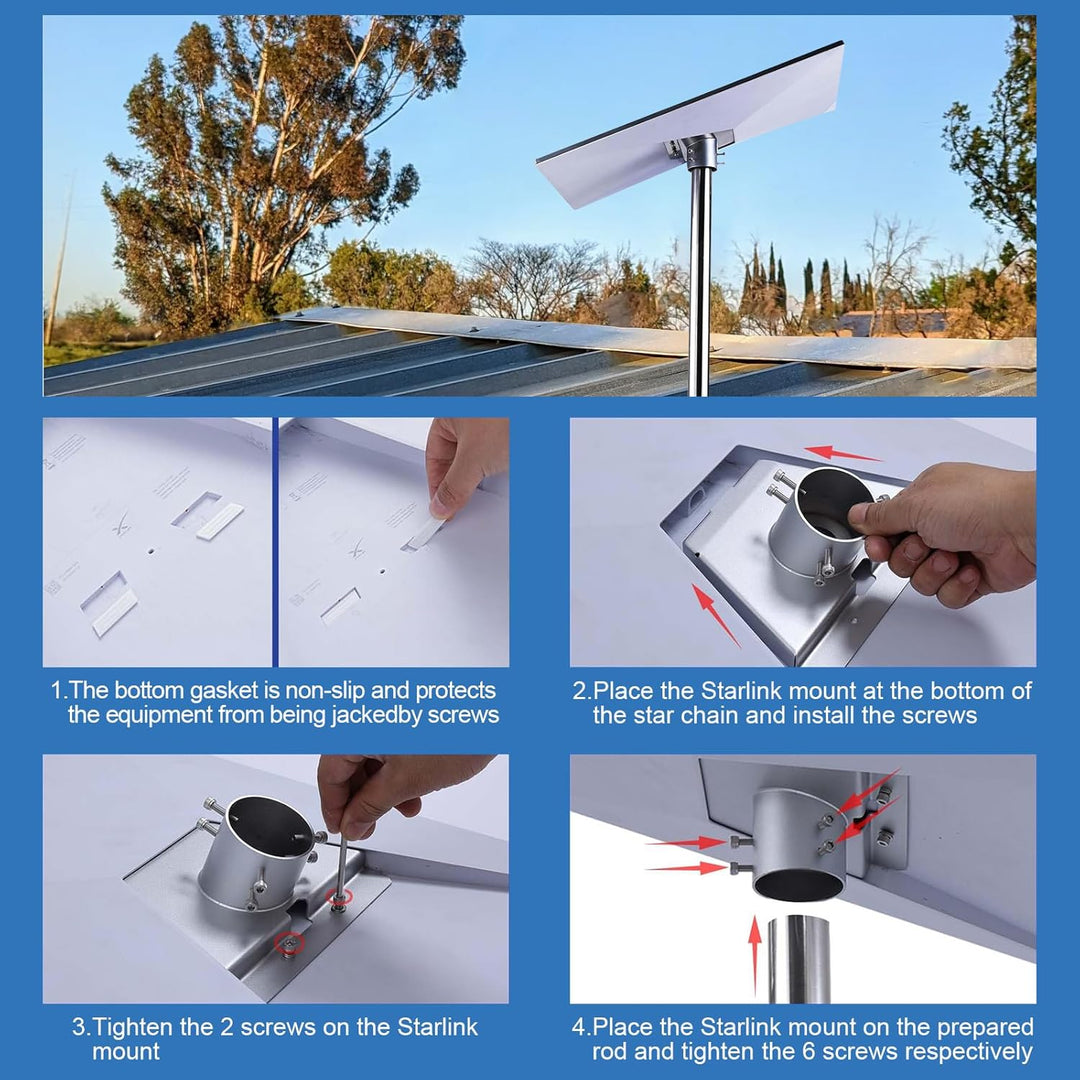 1.The bottom gasket is non-slip and protects the equipment from being jackedby screws

2.Place the Starlink mount at the bottom of the star chain and install the screws

3.Tighten the 2 screws on the Starlink mount

4.Place the Starlink mount on the prepared rod and tighten the 6 screws respectively