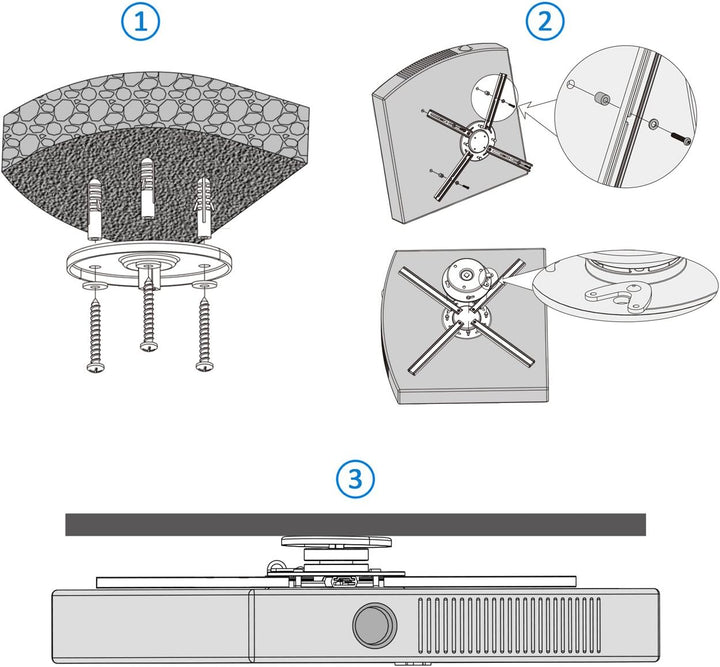 1

2

3