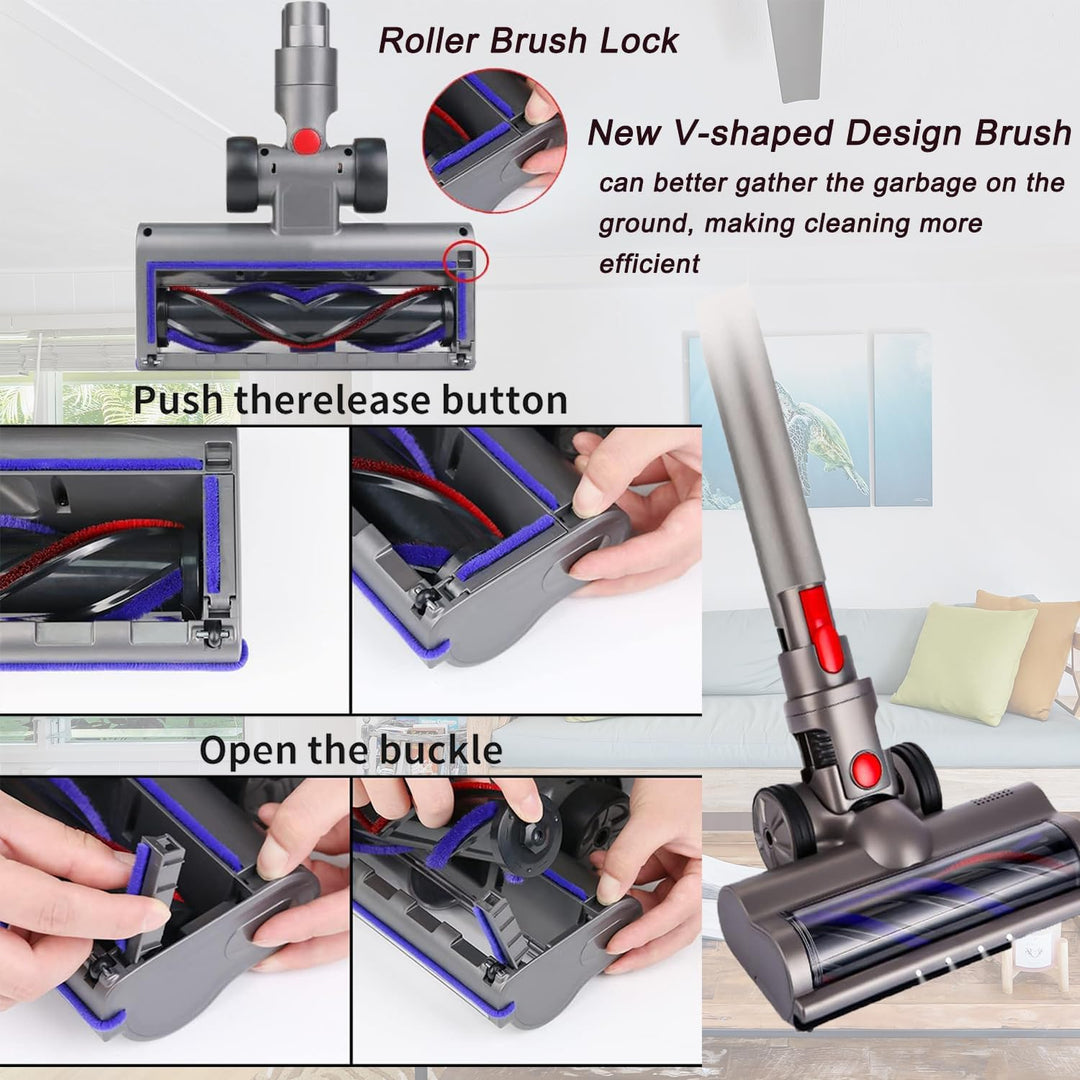 Roller Brush Lock

New V-shaped Design Brush can better gather the garbage on the ground, making cleaning more efficient

Push therelease button

Open the buckle