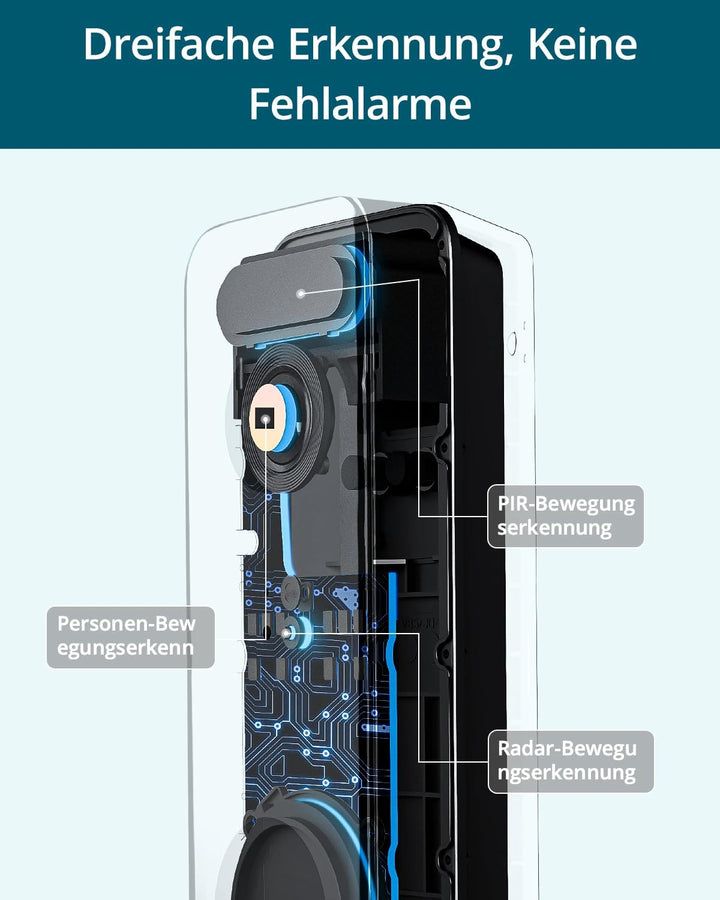 Dreifache Erkennung, Keine Fehlalarme

PIR-Bewegung serkennung

Personen-Bew egungserkenn

Radar-Bewegu ngserkennung