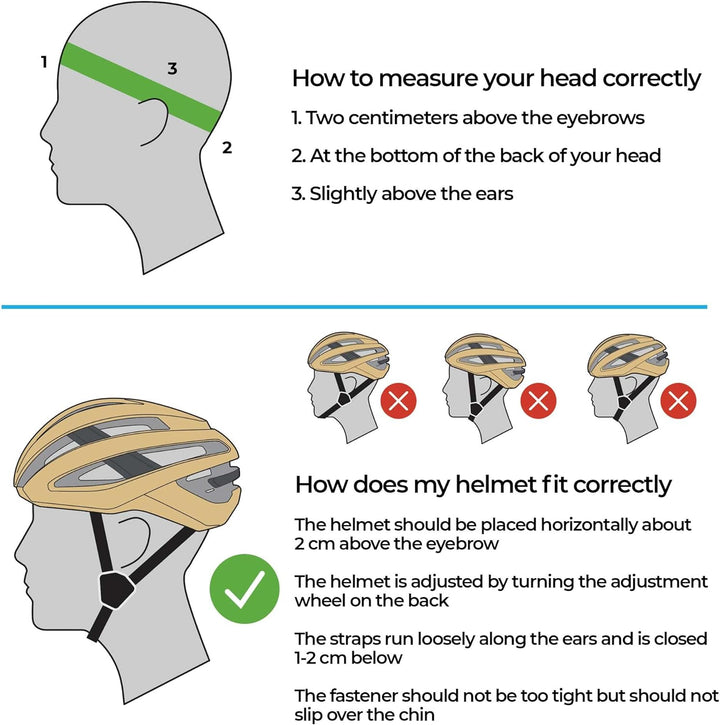 1

3

2

How to measure your head correctly

1. Two centimeters above the eyebrows

2. At the bottom of the back of your head

3. Slightly above the ears

How does my helmet fit correctly

The helmet should be placed horizontally about 2 cm above the eyebrow

The helmet is adjusted by turning the adjustment wheel on the back

The straps run loosely along the ears and is closed 1-2 cm below

The fastener should not be too tight but should not slip over the chin